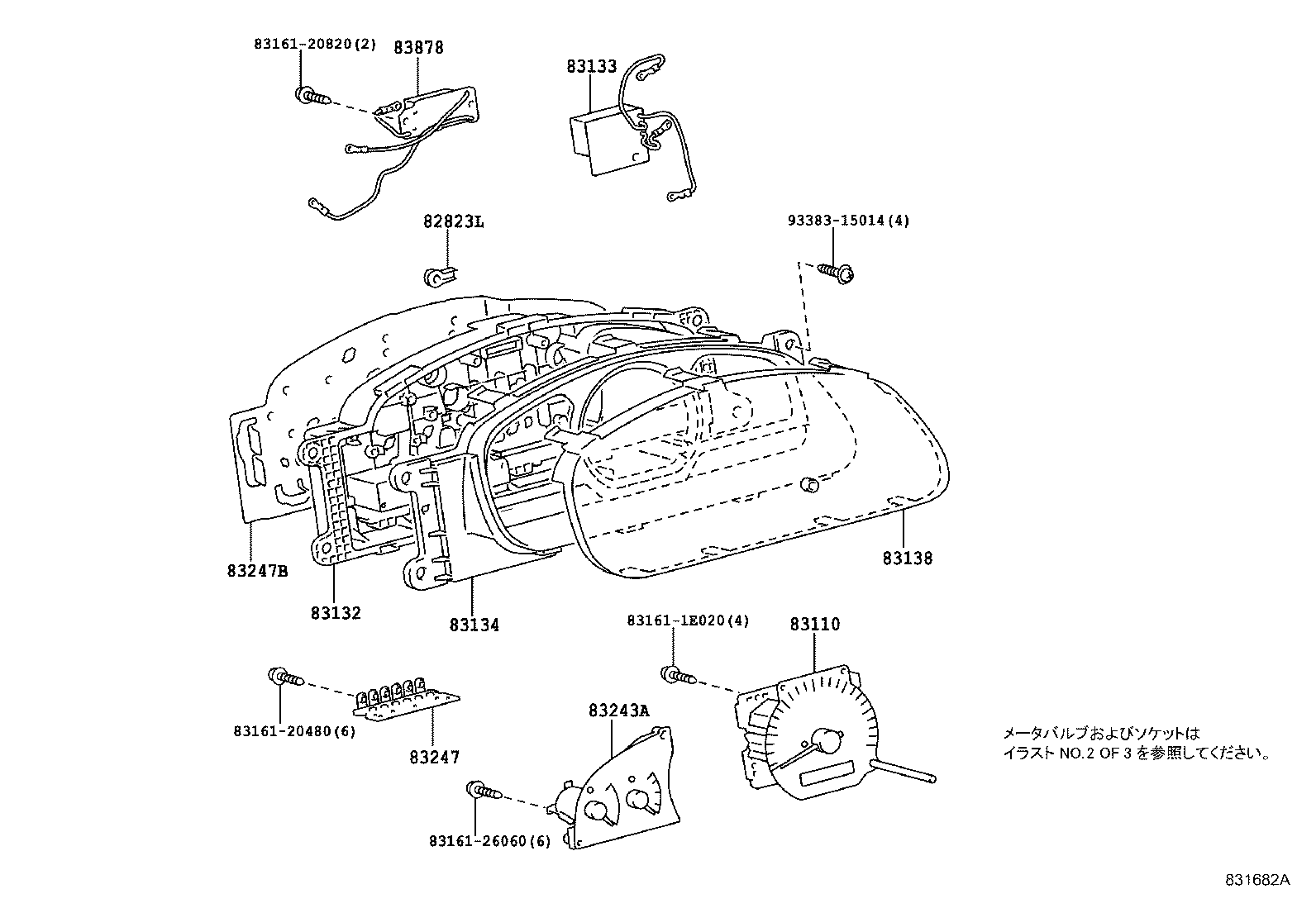 83161-20820(2)
83878
83133
82823L
93383-15014(4)
83247B
83132
83134
83138
83161-1E020(4)
83110
83161-20480(6)
83247
83243A
83161-26060(6)
メータバルブおよびソケットは
イラスト NO.2 OF 3 を参照してください。
831682A