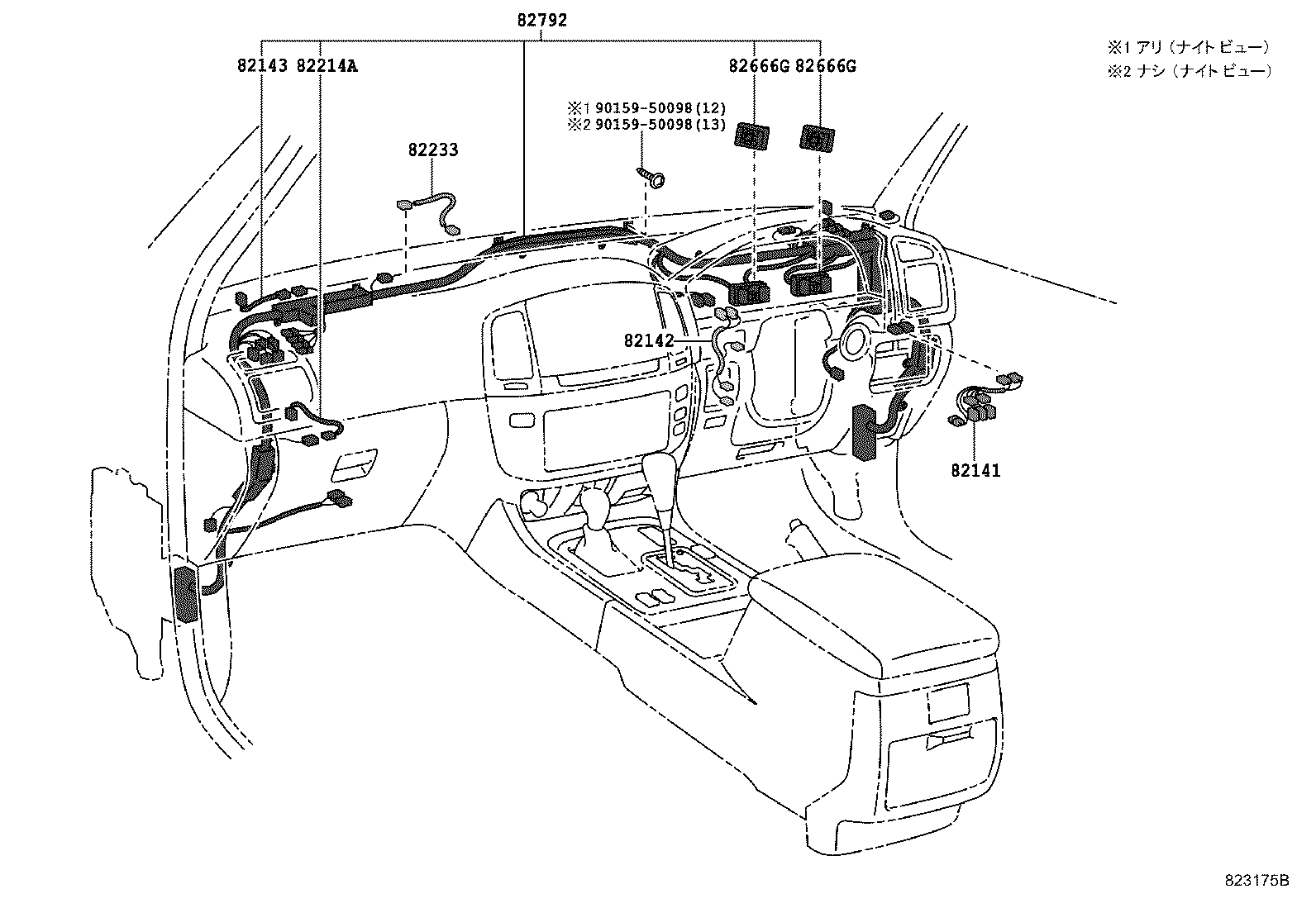 82792

※1 アリ（ナイトビュー）
※2 ナシ（ナイトビュー）

82143 82214A

82666G 82666G

※1 90159-50098(12)
※2 90159-50098(13)

82233

82142

82141

823175B