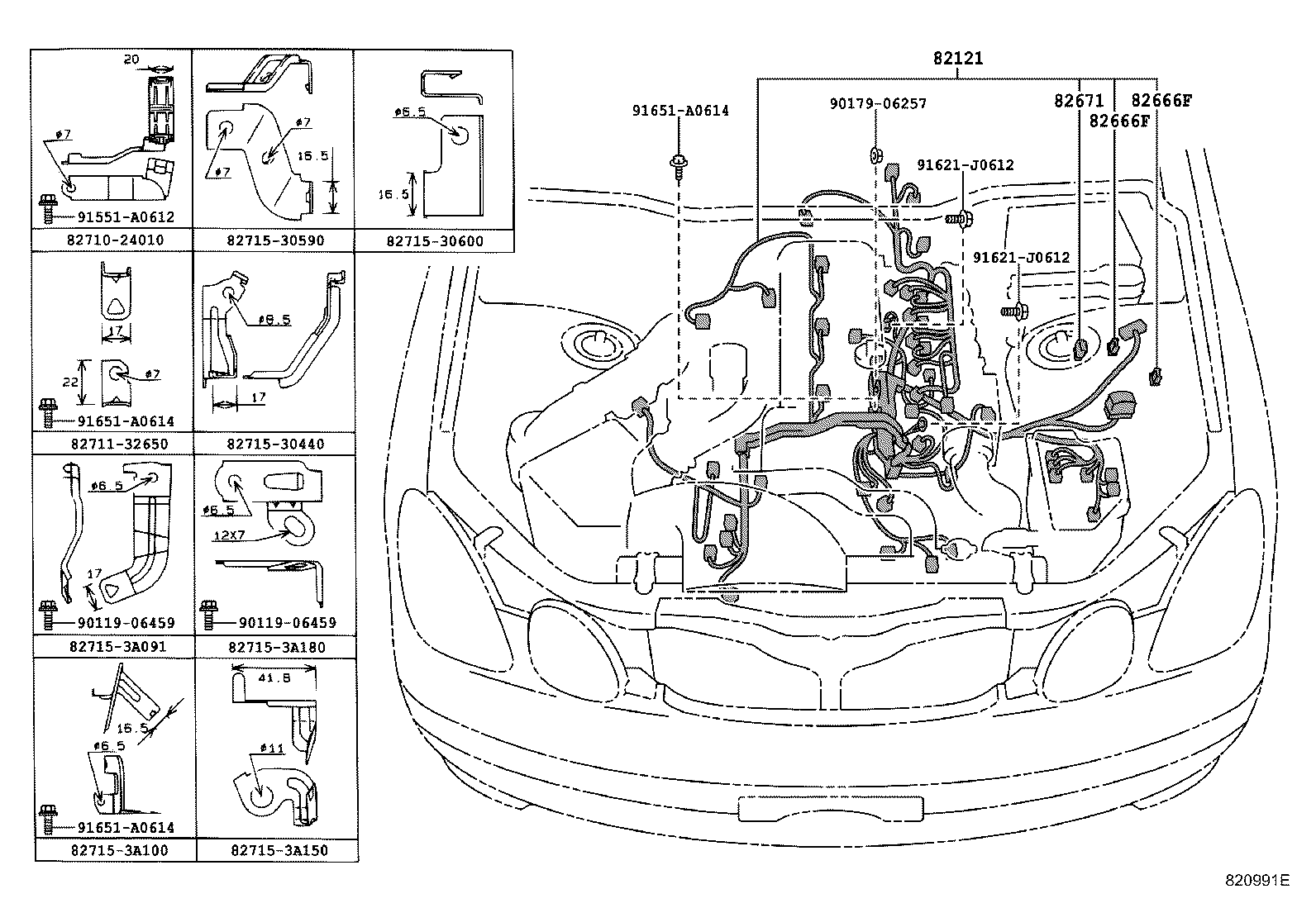 20
ø7
91551-A0612
82710-24010

ø7
ø7
16.5
82715-30590

ø6.5
16.5
82715-30600

17
22
ø7
91651-A0614
82711-32650

ø8.5
17
82715-30440

ø6.5
17
90119-06459
82715-3A091

ø6.5
12X7
90119-06459
82715-3A180

16.5
ø6.5
91651-A0614
82715-3A100

41.8
ø11
82715-3A150

82121
91651-A0614
90179-06257
82671
82666F
82666F
91621-J0612
91621-J0612

820991E