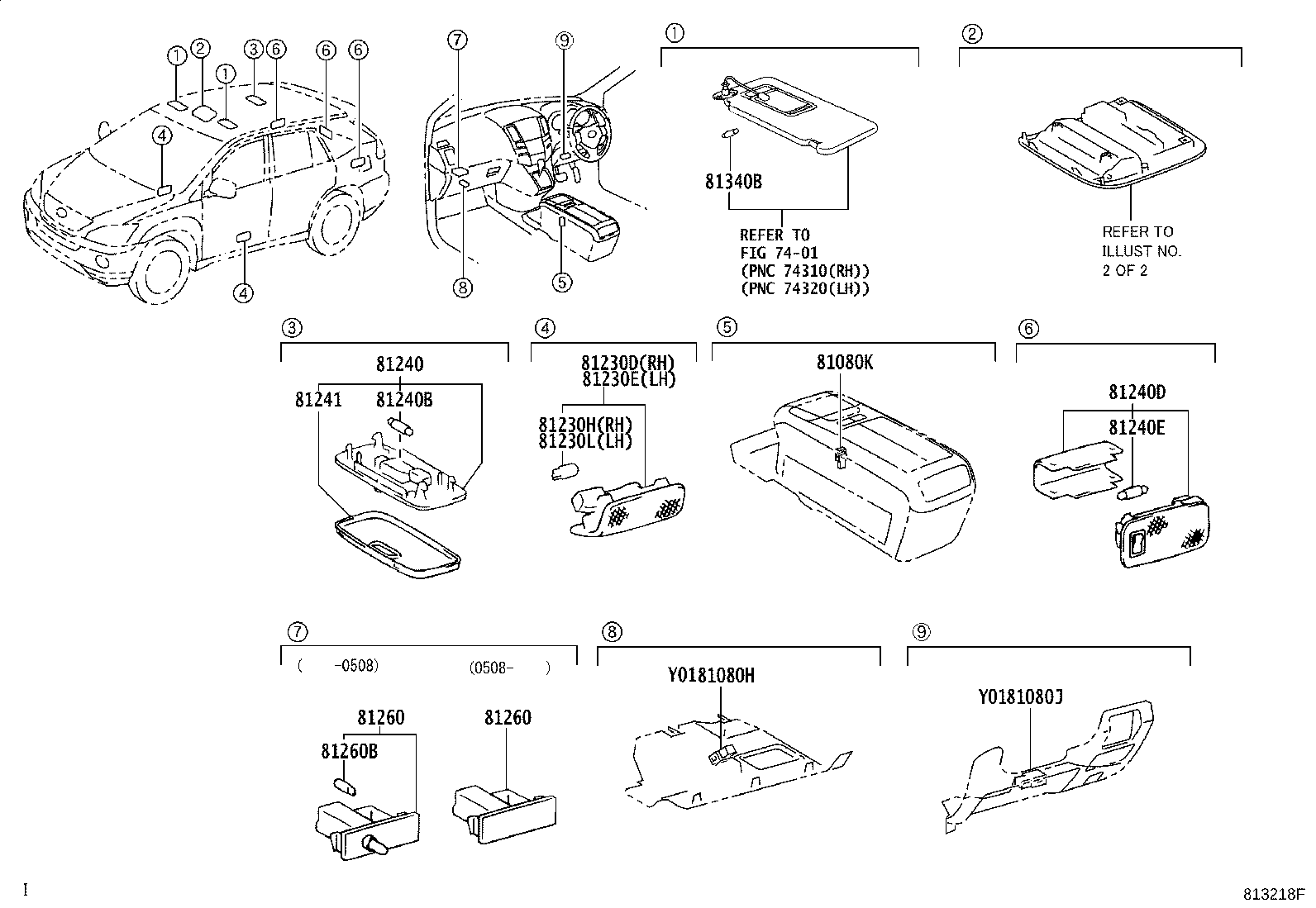 ① ② ① ③ ⑥ ⑥ ⑥
④
④
⑦ ⑨
⑧ ⑤

①
81340B
REFER TO
FIG 74-01
(PNC 74310(RH))
(PNC 74320(LH))

②
REFER TO
ILLUST NO.
2 OF 2

③
81240
81241 81240B

④
81230D(RH)
81230E(LH)
81230H(RH)
81230L(LH)

⑤
81080K

⑥
81240D
81240E

⑦
( -0508) (0508- )
81260
81260B
81260

⑧
Y0181080H

⑨
Y0181080J

I
813218F