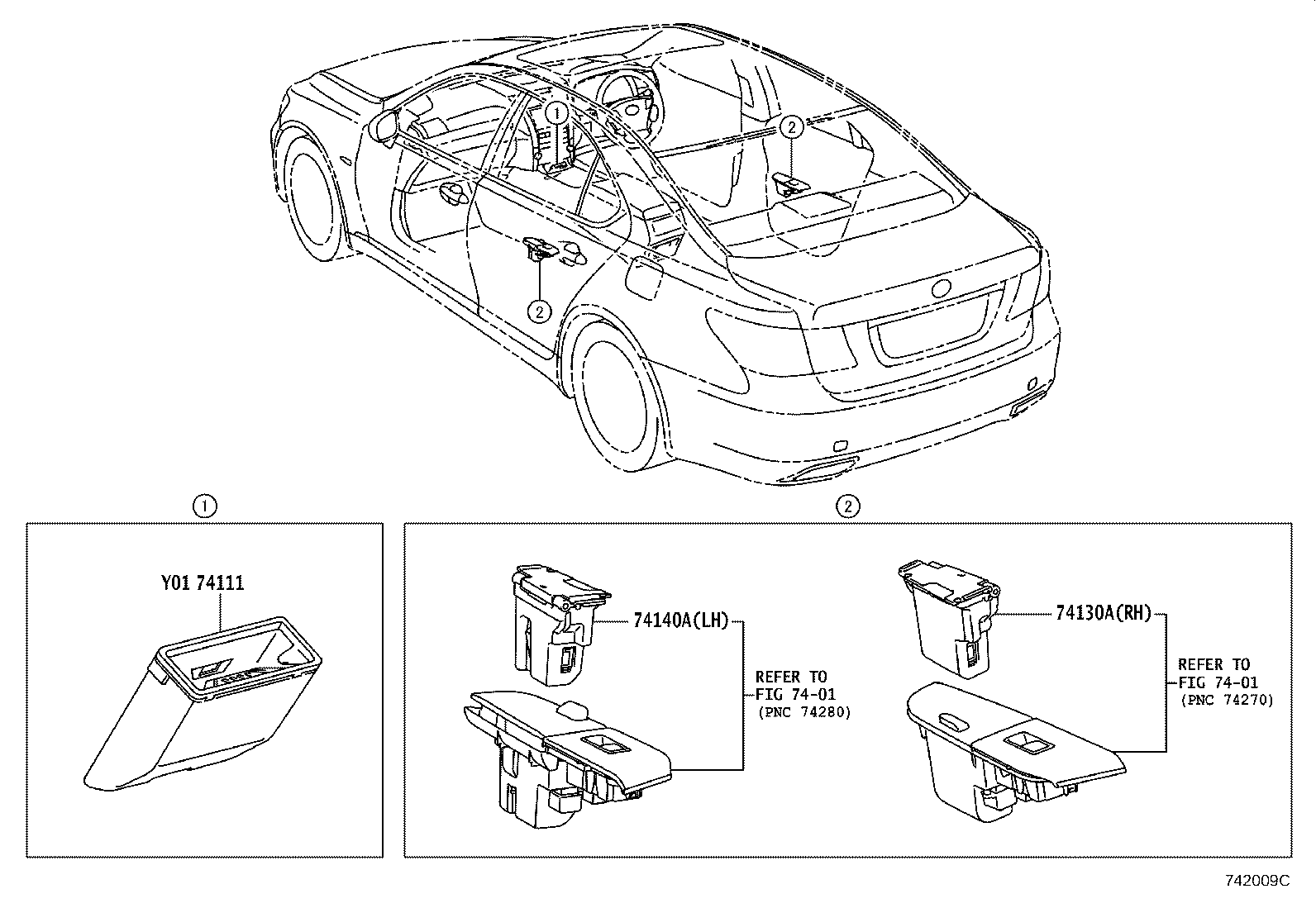 ①

②

②

①

Y01 74111

②

74140A(LH)

REFER TO
FIG 74-01
(PNC 74280)

74130A(RH)

REFER TO
FIG 74-01
(PNC 74270)

742009C