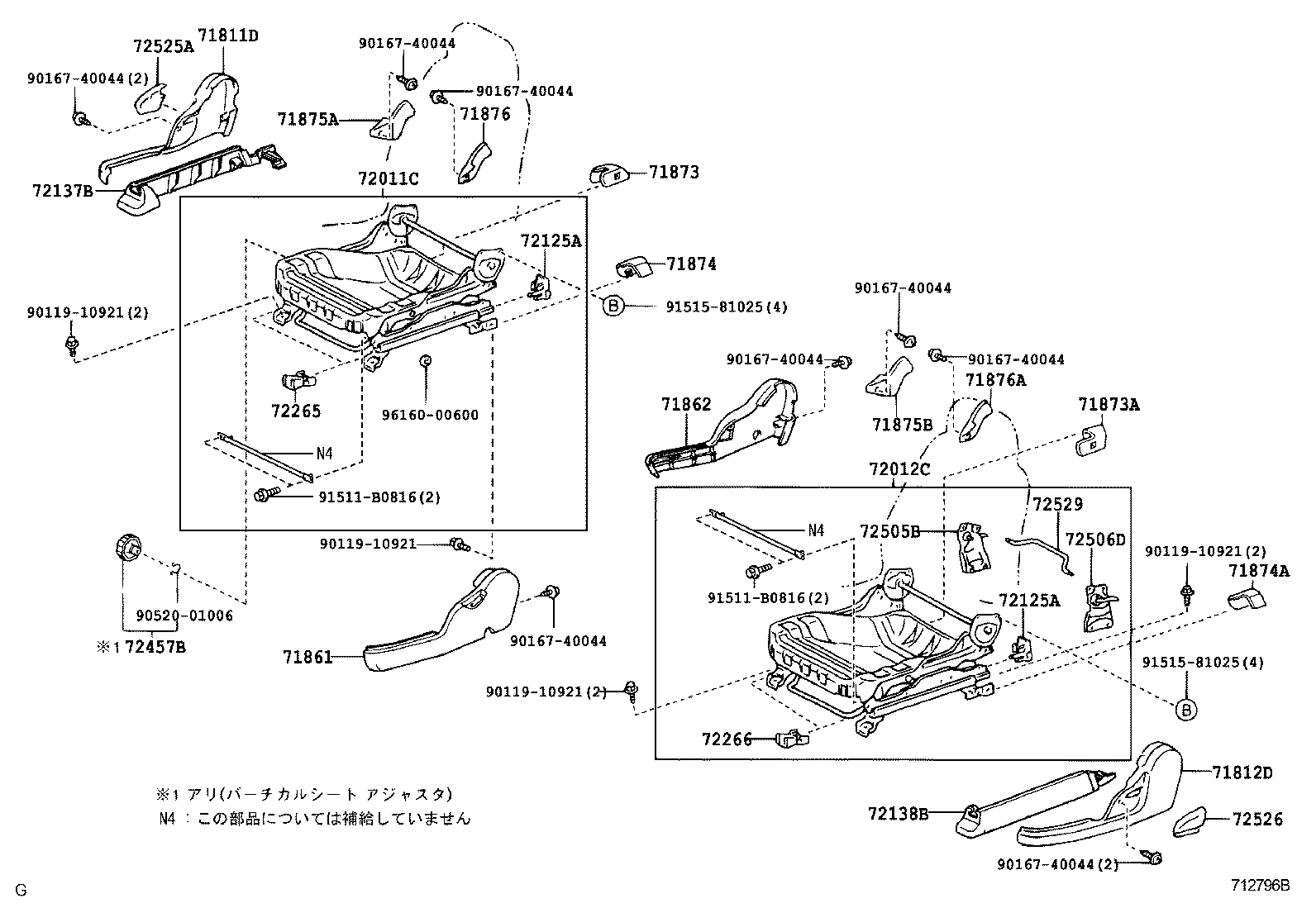 72525A
71811D
90167-40044(2)
72137B
90167-40044
90167-40044
71875A
71876
72011C
71873
72125A
71874
B 91515-81025(4)
90119-10921(2)
72265
96160-00600
N4
91511-B0816(2)
90119-10921
90520-01006
※1 72457B
71861
90167-40044
90167-40044
90167-40044
90167-40044
71862
71875B
71876A
71873A
72012C
N4
72505B
72529
72506D
91511-B0816(2)
72125A
90119-10921(2)
71874A
91515-81025(4)
B
90119-10921(2)
72266
71812D
72138B
72526
90167-40044(2)

※1 アリ(バーチカルシート アジャスタ)
N4 : この部品については補給していません

G
712796B