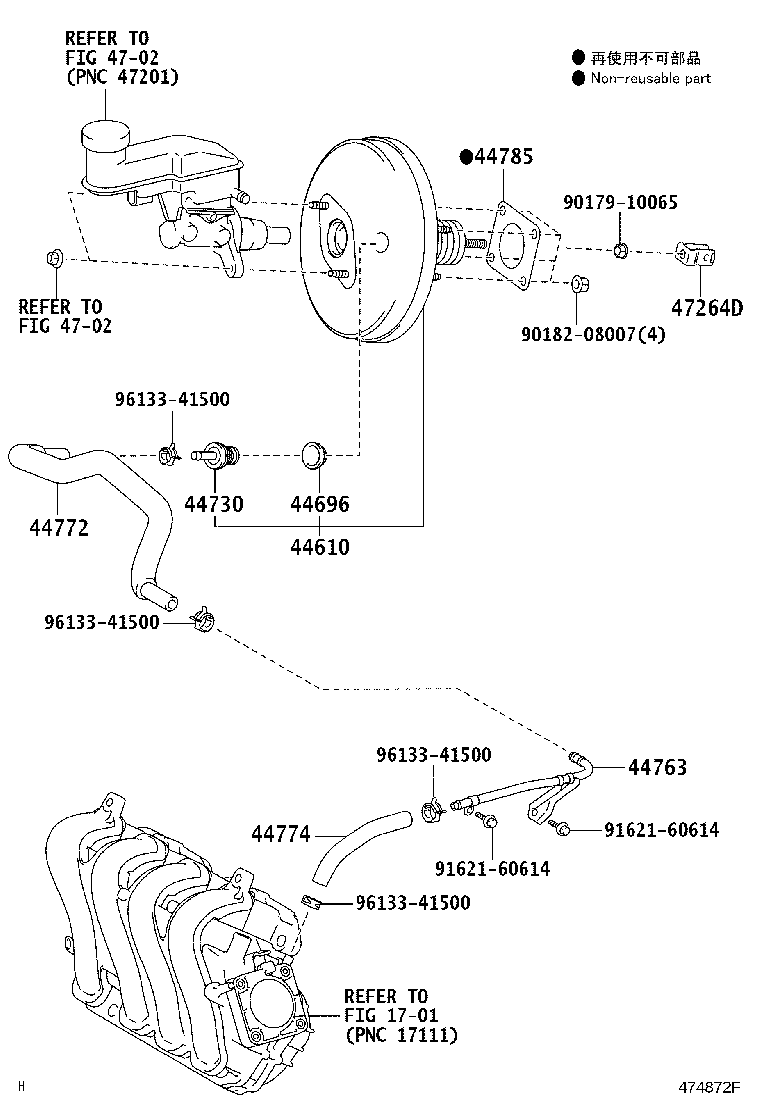 REFER TO
FIG 47-02
(PNC 47201)

● 再使用不可部品
● Non-reusable part

●44785

90179-10065

47264D

90182-08007(4)

REFER TO
FIG 47-02

96133-41500

44772

44730

44696

44610

96133-41500

96133-41500

44763

44774

91621-60614

91621-60614

96133-41500

REFER TO
FIG 17-01
(PNC 17111)

H

474872F