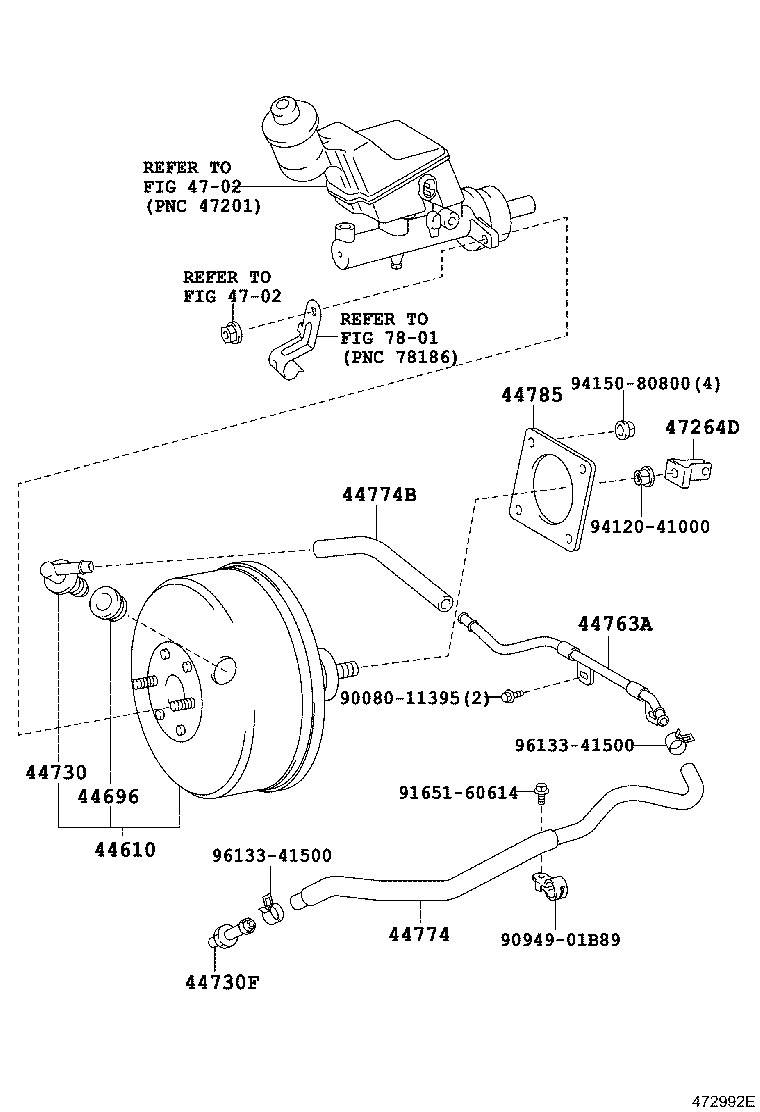 REFER TO
FIG 47-02
(PNC 47201)

REFER TO
FIG 47-02

REFER TO
FIG 78-01
(PNC 78186)

44785
94150-80800(4)
47264D
94120-41000
44774B
44763A
90080-11395(2)
96133-41500
44730
44696
44610
91651-60614
96133-41500
44774
90949-01B89
44730F

472992E