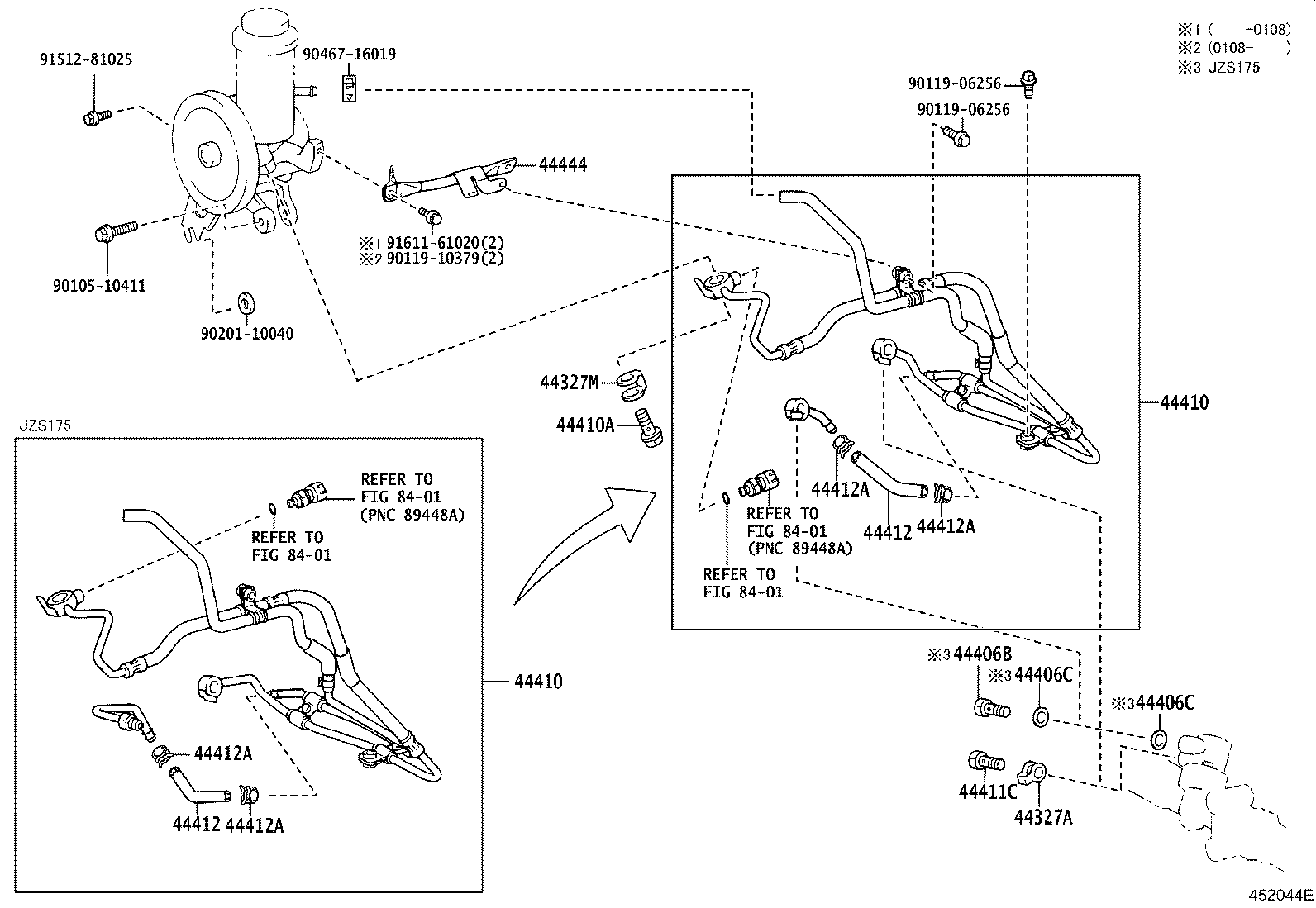 ※1 (　　-0108)
※2 (0108-　　)
※3 JZS175

91512-81025
90467-16019
90119-06256
90119-06256
44444
※1 91611-61020(2)
※2 90119-10379(2)
90105-10411
90201-10040
44327M
44410A
44410
44412A
44412
44412A
REFER TO
FIG 84-01
(PNC 89448A)
REFER TO
FIG 84-01

JZS175
REFER TO
FIG 84-01
(PNC 89448A)
REFER TO
FIG 84-01
44410
44412A
44412
44412A

※3 44406B
※3 44406C
※3 44406C
44411C
44327A

452044E