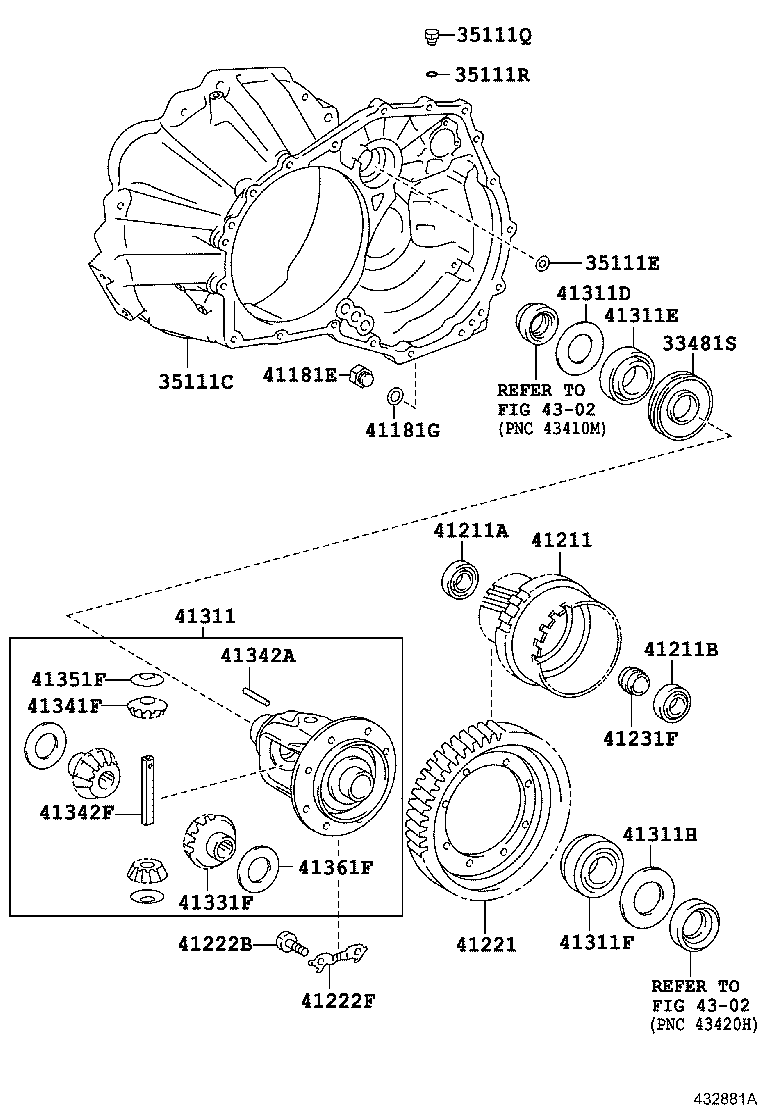 35111Q
35111R
35111E
41311D
41311E
33481S
35111C
41181E
41181G
REFER TO
FIG 43-02
(PNC 43410M)
41211A
41211
41311
41342A
41351F
41341F
41211B
41231F
41342F
41311H
41361F
41331F
41222B
41221
41311F
41222F
REFER TO
FIG 43-02
(PNC 43420H)
432881A