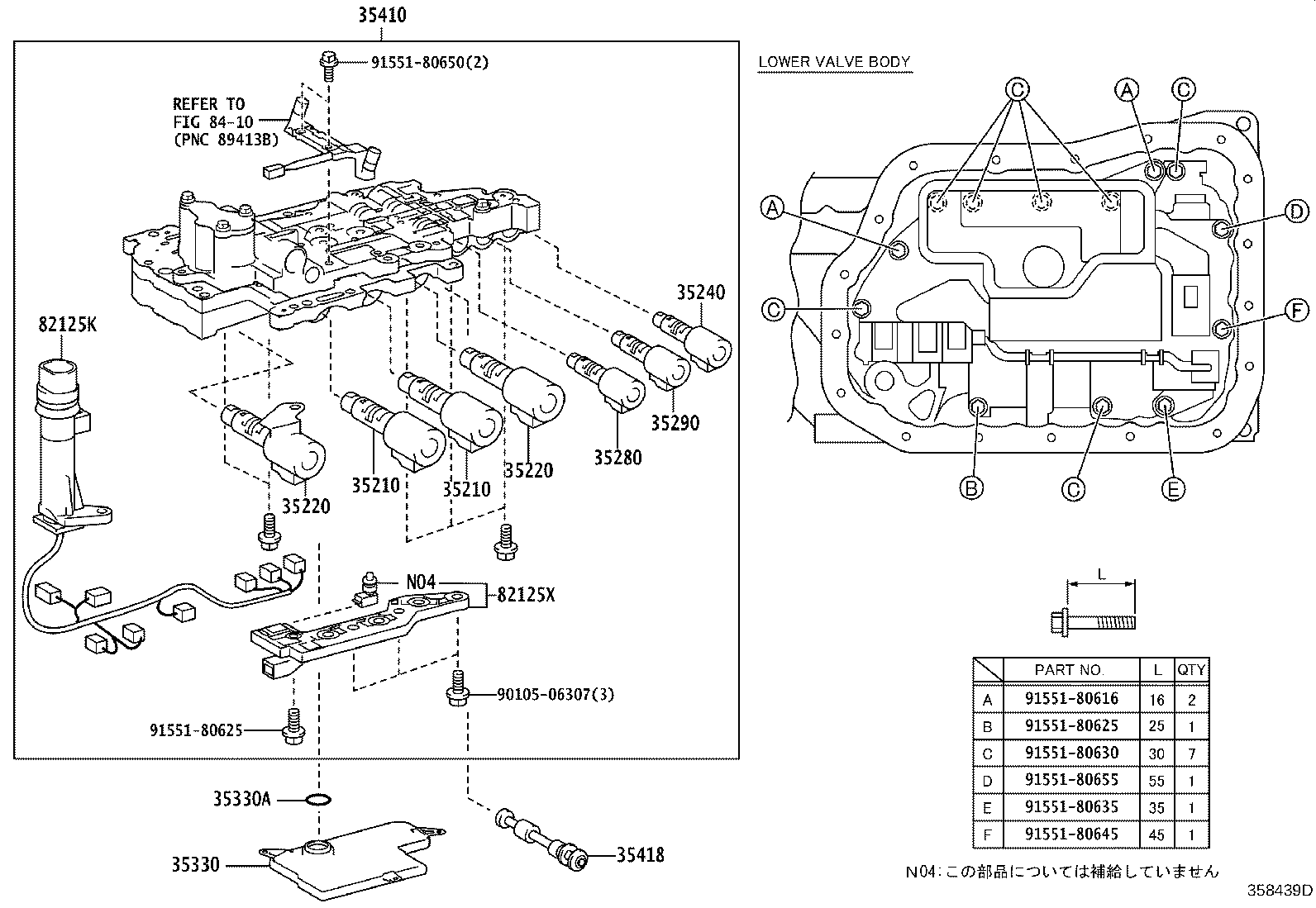 35410

91551-80650(2)

REFER TO
FIG 84-10
(PNC 89413B)

82125K

35240

35290

35280

35220

35210

35210

35220

N04

82125X

90105-06307(3)

91551-80625

35330A

35330

35418

LOWER VALVE BODY

C A C

A D

C F

B C E

L

| | PART NO. | L | QTY |
|---|---|---|---|
| A | 91551-80616 | 16 | 2 |
| B | 91551-80625 | 25 | 1 |
| C | 91551-80630 | 30 | 7 |
| D | 91551-80655 | 55 | 1 |
| E | 91551-80635 | 35 | 1 |
| F | 91551-80645 | 45 | 1 |

N04:この部品については補給していません

358439D