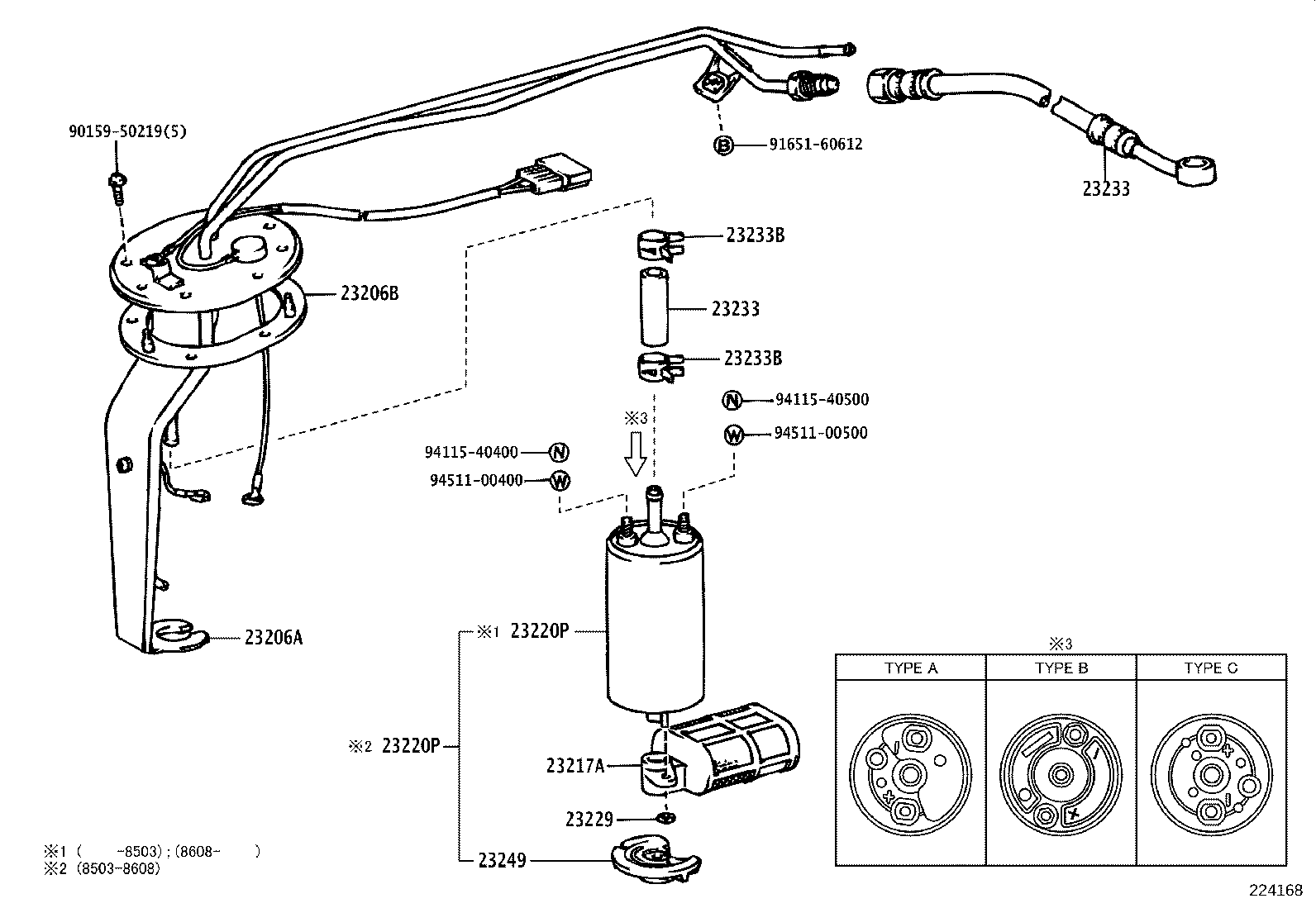 90159-50219(5)

B 91651-60612

23233

23233B

23233

23233B

23206B

N 94115-40500

W 94511-00500

※3

94115-40400 N

94511-00400 W

23206A

※1 23220P

※2 23220P

23217A

23229

23249

※3

| TYPE A | TYPE B | TYPE C |
|---|---|---|
| | | |

※1 ( -8503);(8608- )
※2 (8503-8608)

224168