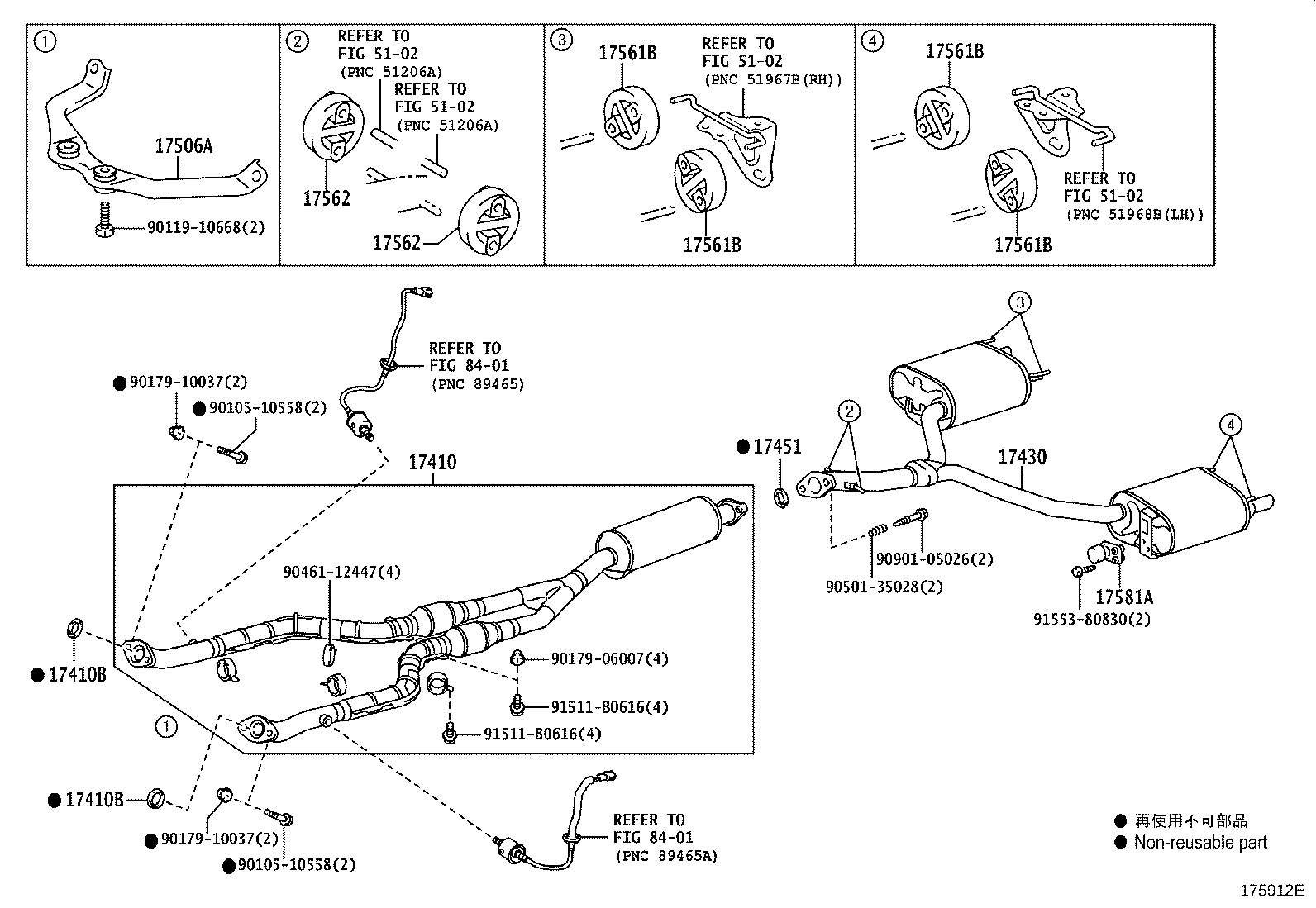 ①

17506A

90119-10668(2)

②

REFER TO
FIG 51-02
(PNC 51206A)

REFER TO
FIG 51-02
(PNC 51206A)

17562

17562

③

17561B

REFER TO
FIG 51-02
(PNC 51967B(RH))

17561B

④

17561B

REFER TO
FIG 51-02
(PNC 51968B(LH))

17561B

REFER TO
FIG 84-01
(PNC 89465)

● 90179-10037(2)

● 90105-10558(2)

17410

90461-12447(4)

● 17410B

90179-06007(4)

91511-B0616(4)

91511-B0616(4)

①

● 17410B

● 90179-10037(2)

● 90105-10558(2)

REFER TO
FIG 84-01
(PNC 89465A)

③

②

● 17451

17430

④

90901-05026(2)

90501-35028(2)

17581A

91553-80830(2)

● 再使用不可部品
● Non-reusable part

175912E