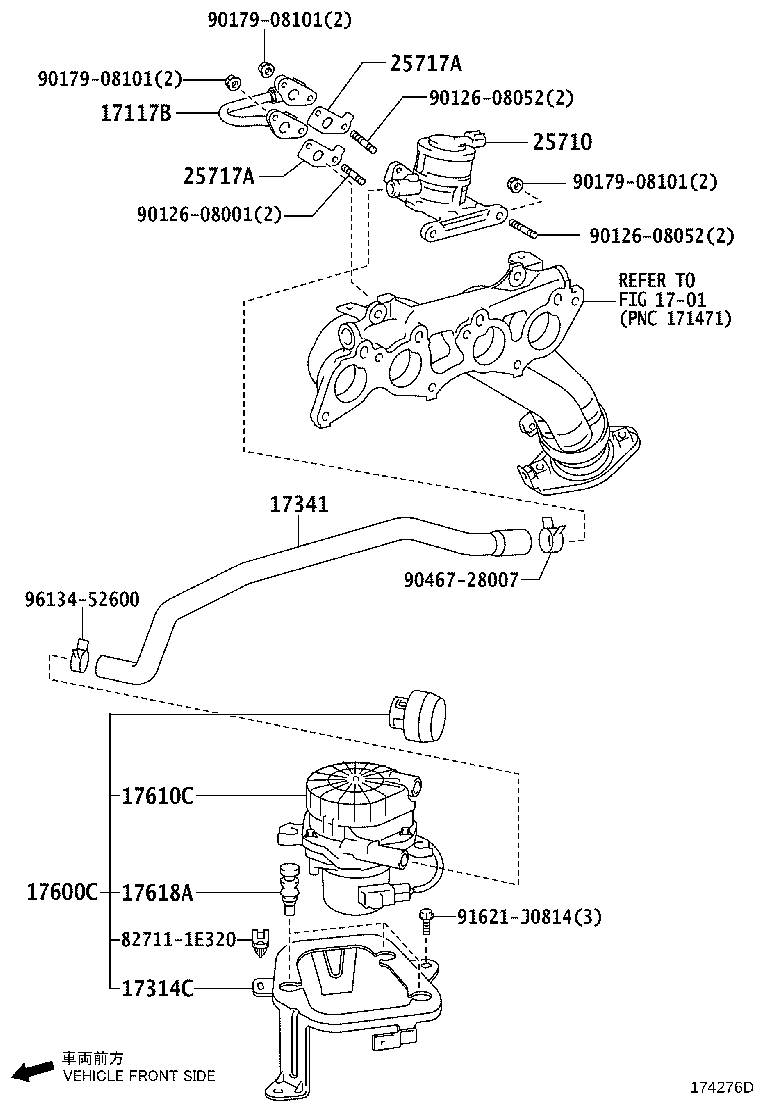 90179-08101(2)
90179-08101(2)
25717A
17117B
90126-08052(2)
25710
25717A
90179-08101(2)
90126-08001(2)
90126-08052(2)
REFER TO
FIG 17-01
(PNC 171471)
17341
90467-28007
96134-52600
17610C
17600C
17618A
91621-J0814(3)
82711-1E320
17314C
車両前方
VEHICLE FRONT SIDE
174276D