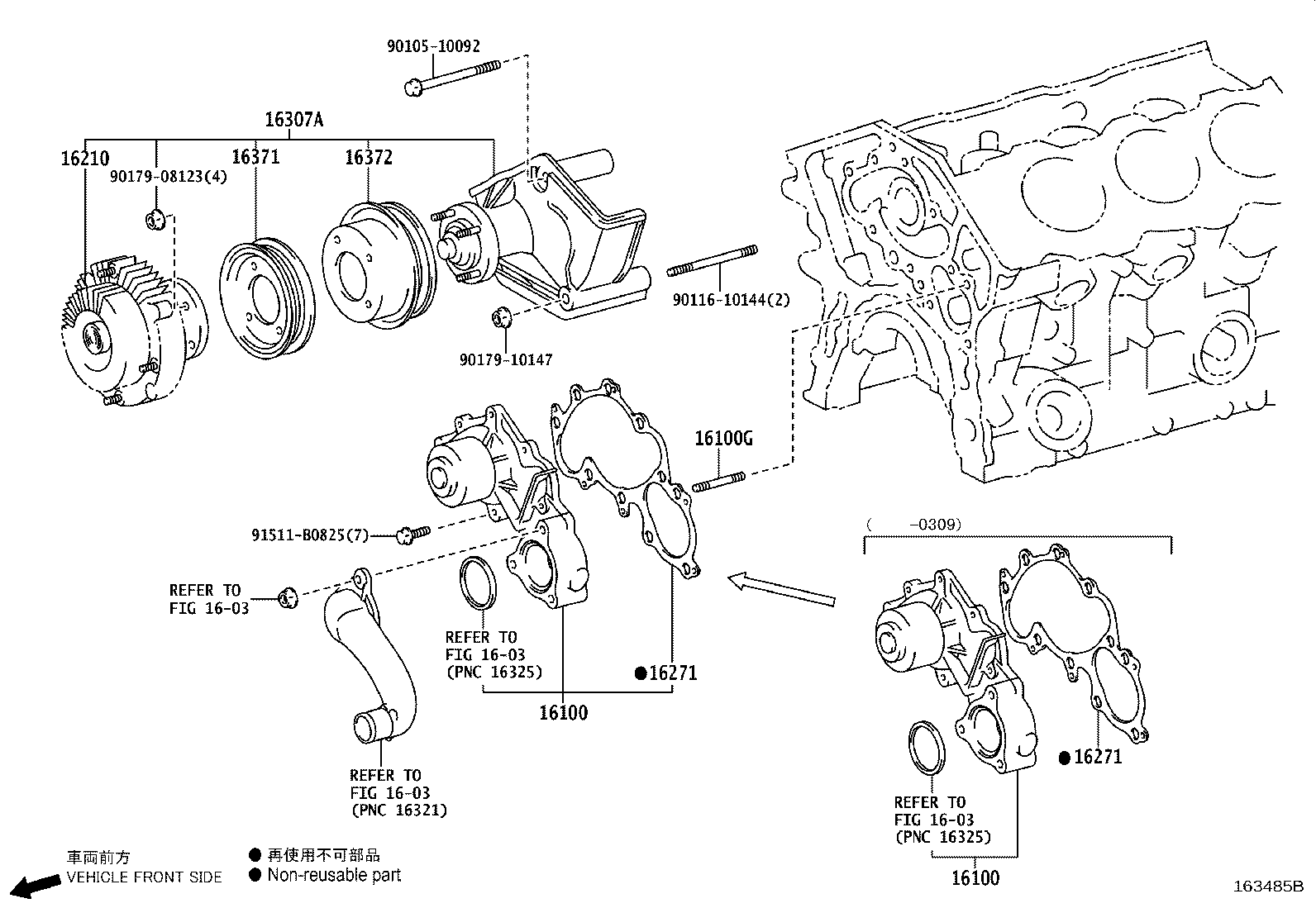 90105-10092

16307A

16210

90179-08123(4)

16371

16372

90116-10144(2)

90179-10147

16100G

91511-B0825(7)

REFER TO FIG 16-03

REFER TO FIG 16-03 (PNC 16325)

●16271

16100

REFER TO FIG 16-03 (PNC 16321)

( -0309)

●16271

REFER TO FIG 16-03 (PNC 16325)

16100

車両前方
VEHICLE FRONT SIDE

● 再使用不可部品
● Non-reusable part

163485B