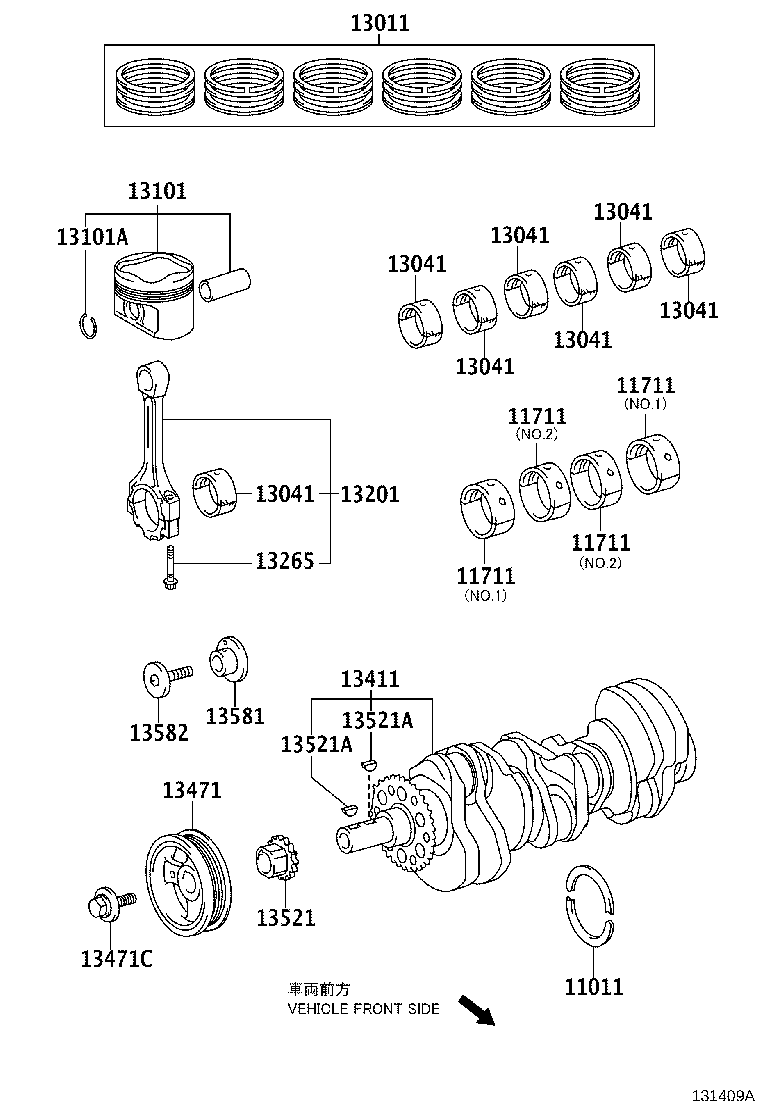 13011

13101
13101A

13041
13041
13041
13041
13041
13041
13041

11711
(NO.1)
11711
(NO.2)
11711
(NO.2)
11711
(NO.1)

13041
13201
13265

13582
13581

13411
13521A
13521A

13471
13521
13471C

11011

車両前方
VEHICLE FRONT SIDE

131409A