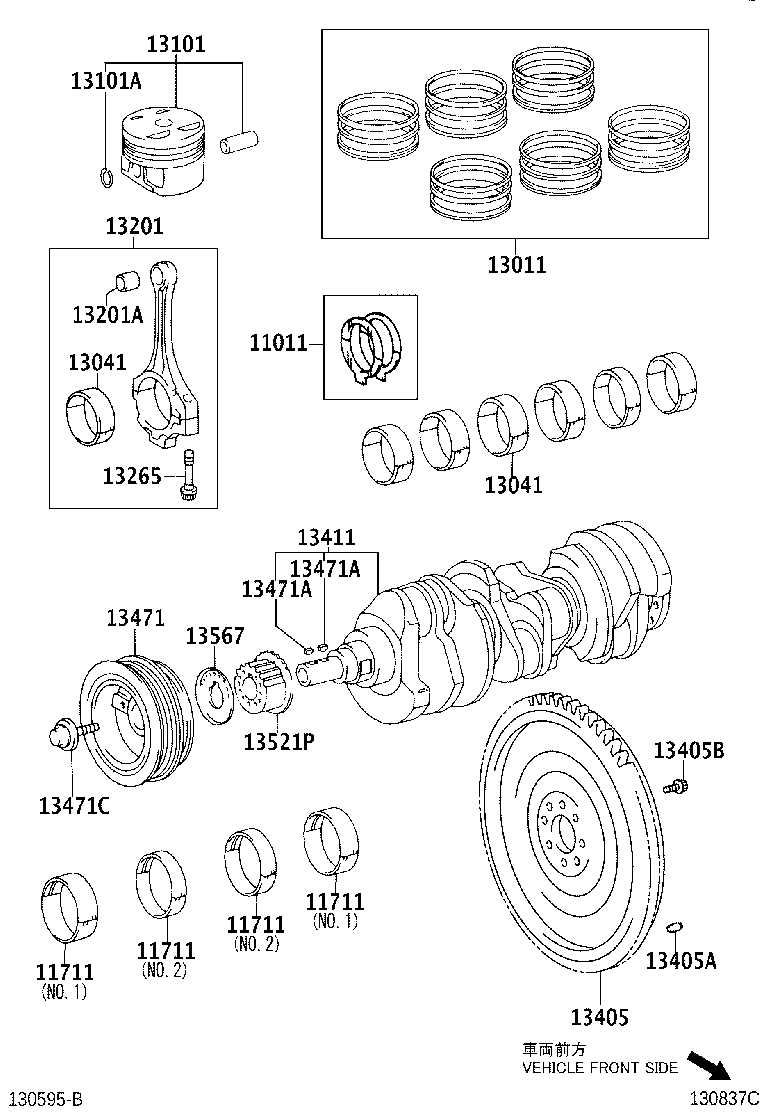 13101
13101A
13011
13201
13201A
13041
13265
11011
13041
13411
13471A
13471A
13471
13567
13521P
13471C
13405B
11711
(NO. 1)
11711
(NO. 2)
11711
(NO. 2)
11711
(NO. 1)
13405A
13405
車両前方
VEHICLE FRONT SIDE
130595-B
130837C