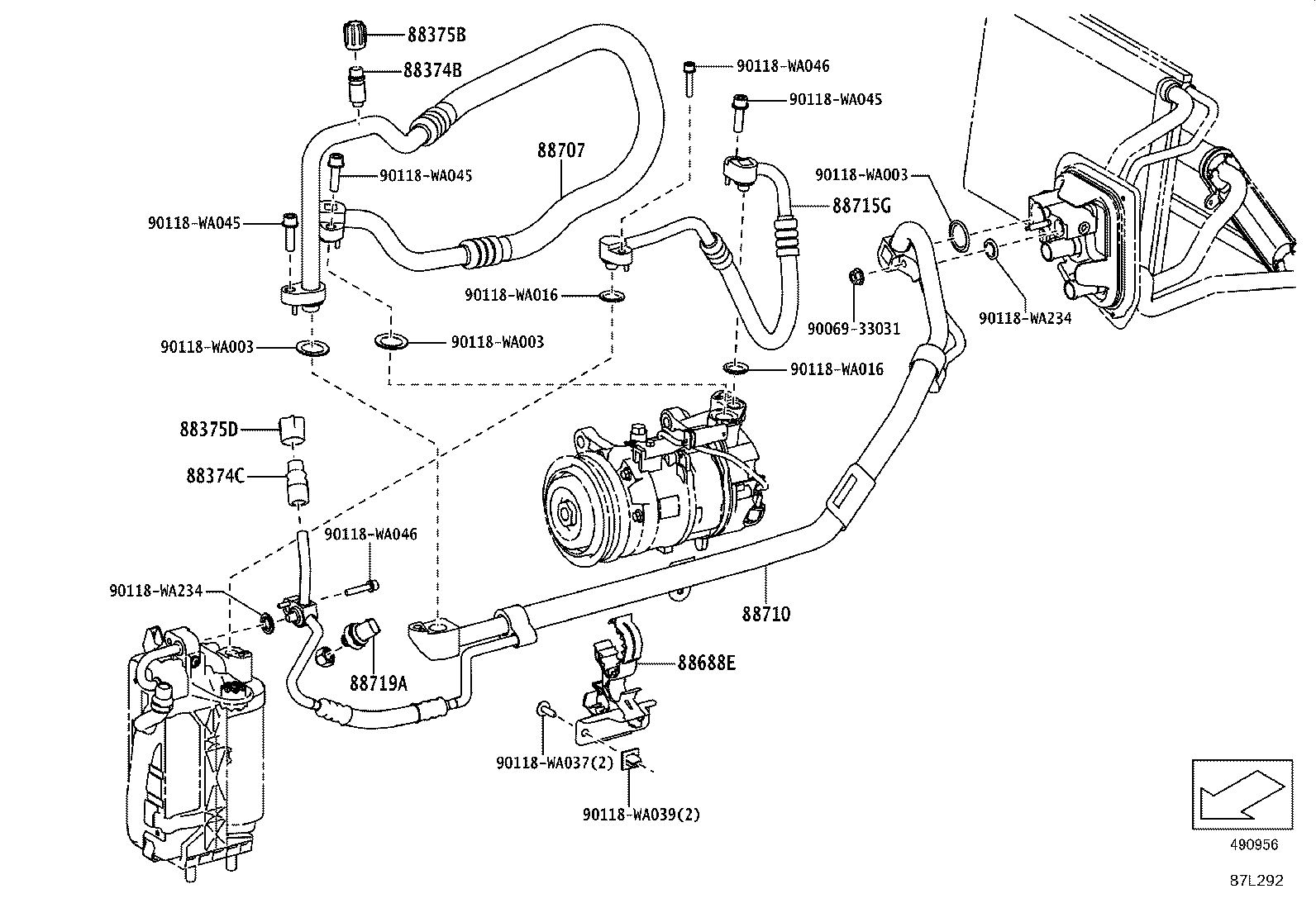 88375B
88374B
90118-WA046
90118-WA045
88707
90118-WA045
90118-WA003
88715G
90118-WA045
90118-WA016
90069-33031
90118-WA234
90118-WA003
90118-WA003
90118-WA016
88375D
88374C
90118-WA046
90118-WA234
88710
88719A
88688E
90118-WA037(2)
90118-WA039(2)
490956
87L292