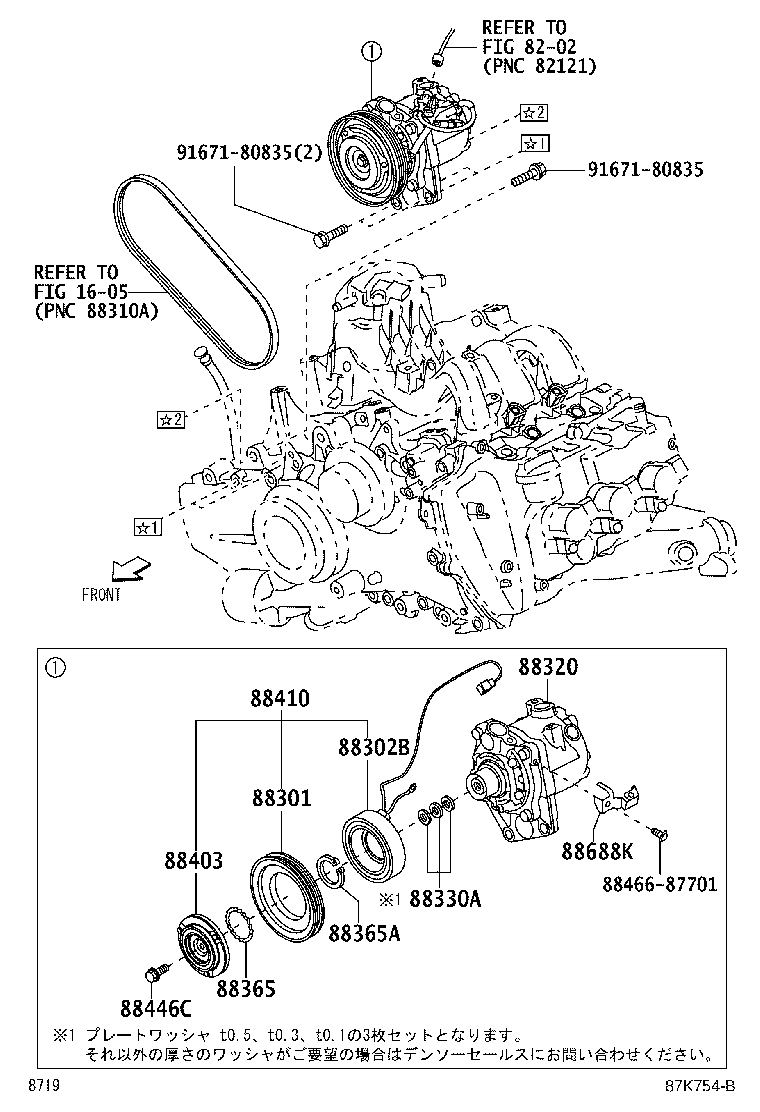 ①

REFER TO
FIG 82-02
(PNC 82121)

☆2
☆1

91671-80835(2)

91671-80835

REFER TO
FIG 16-05
(PNC 88310A)

☆2

☆1

FRONT

①

88320

88410

88302B

88301

88403

88688K

88466-87701

※1 88330A

88365A

88446C

88365

※1 プレートワッシャ t0.5、t0.3、t0.1の3枚セットとなります。
それ以外の厚さのワッシャがご要望の場合はデンソーセールスにお問い合わせください。

8719

87K754-B