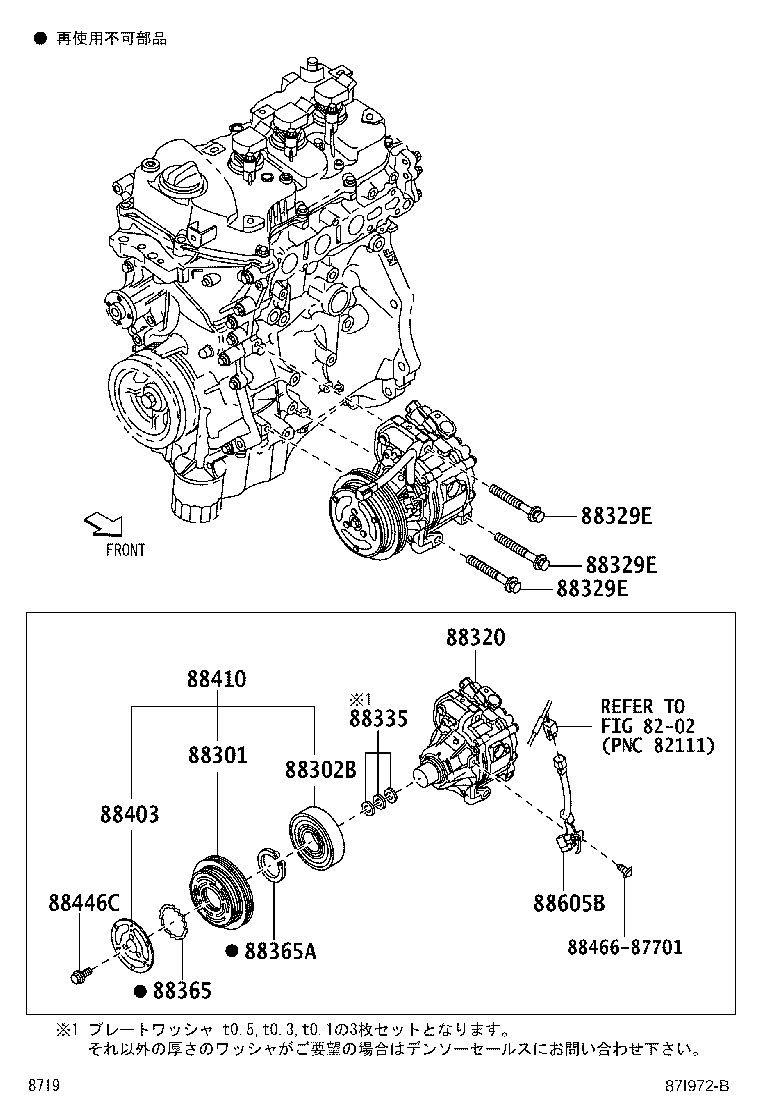 ● 再使用不可部品

FRONT

88329E
88329E
88329E

88320
88410
※1
88335
REFER TO
FIG 82-02
(PNC 82111)
88301
88302B
88403
88446C
88605B
● 88365A
88466-87701
● 88365

※1 プレートワッシャ t0.5, t0.3, t0.1の3枚セットとなります。
それ以外の厚さのワッシャがご要望の場合はデンソーセールスにお問い合わせ下さい。

8719
87I972-B