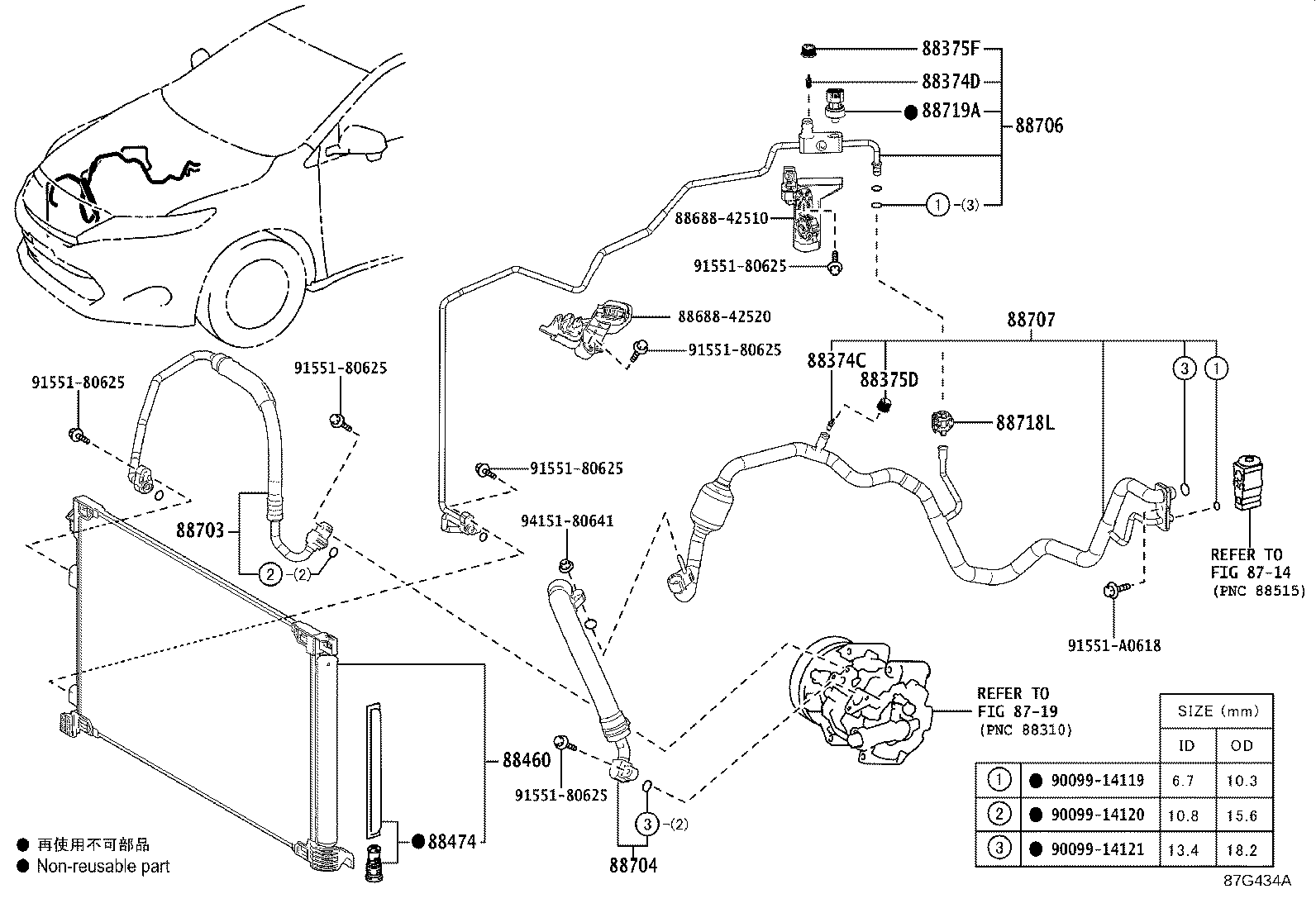 88375F
88374D
● 88719A
88706
① -(3)
88688-42510
91551-80625
88688-42520
91551-80625
88707
88374C
88375D
88718L
③
①
91551-80625
91551-80625
91551-80625
88703
② -(2)
94151-80641
REFER TO
FIG 87-14
(PNC 88515)
91551-A0618
REFER TO
FIG 87-19
(PNC 88310)
88460
91551-80625
③ -(2)
88704
● 88474
● 再使用不可部品
● Non-reusable part

| | | SIZE (mm) | |
|---|---|---|---|
| | | ID | OD |
| ① | ● 90099-14119 | 6.7 | 10.3 |
| ② | ● 90099-14120 | 10.8 | 15.6 |
| ③ | ● 90099-14121 | 13.4 | 18.2 |

87G434A