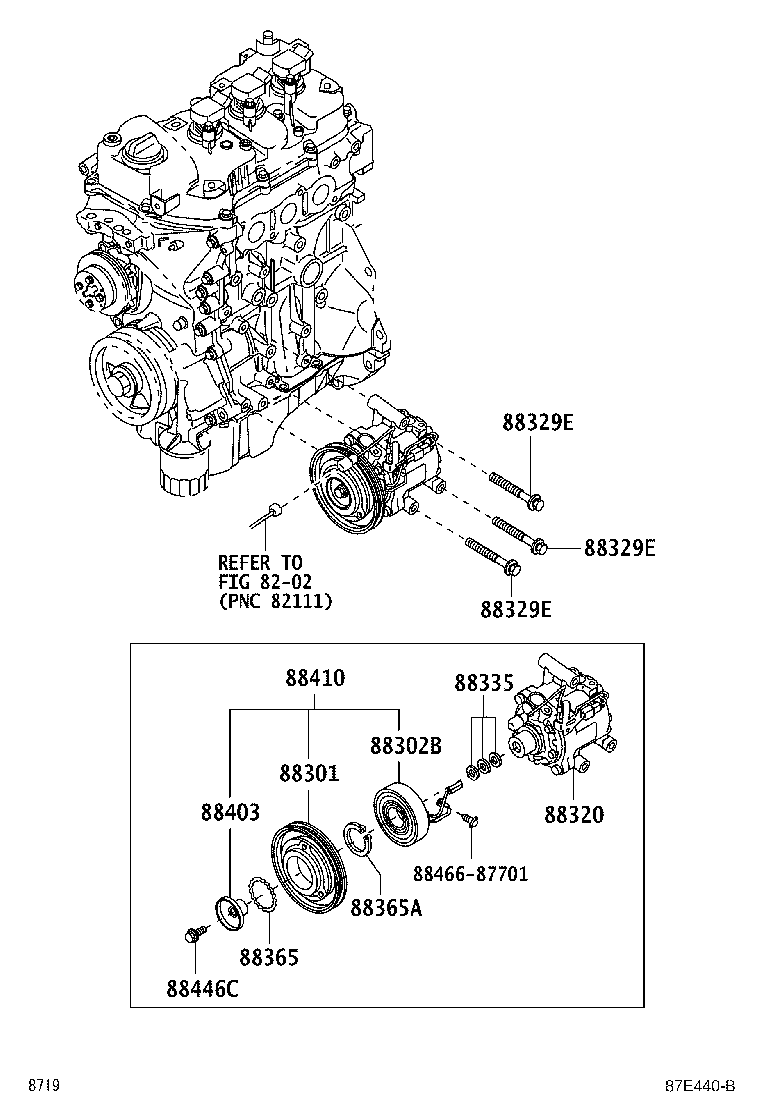 88329E

88329E

REFER TO
FIG 82-02
(PNC 82111)

88329E

88410

88335

88302B

88301

88403

88320

88466-87701

88365A

88365

88446C

8719

87E440-B