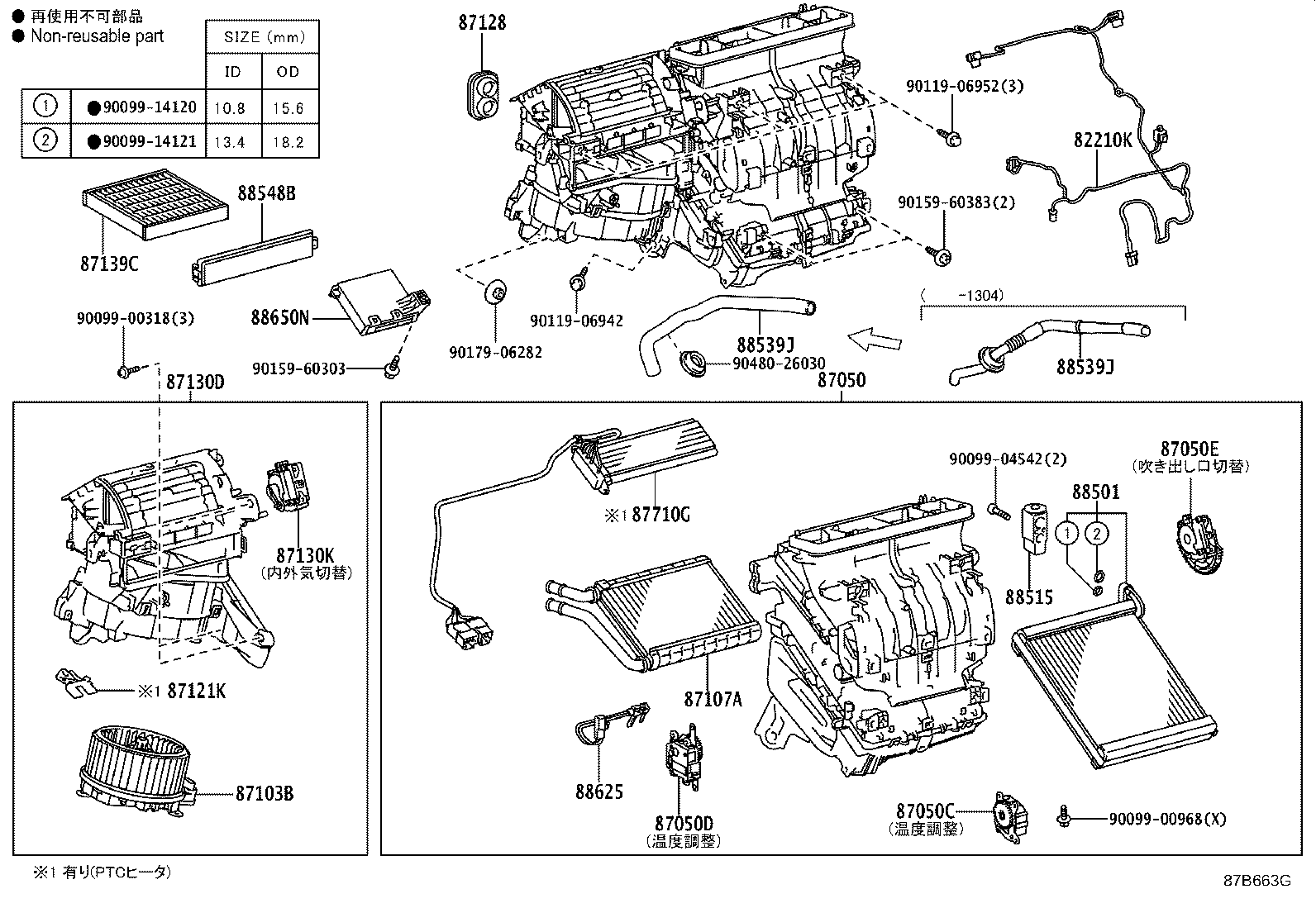 ● 再使用不可部品
● Non-reusable part

| | | SIZE (mm) | |
|---|---|---|---|
| | | ID | OD |
| ① | ●90099-14120 | 10.8 | 15.6 |
| ② | ●90099-14121 | 13.4 | 18.2 |

87128
90119-06952(3)
82210K
90159-60383(2)
88548B
87139C
88650N
90099-00318(3)
90159-60303
90179-06282
90119-06942
88539J
90480-26030
( -1304)
88539J
87130D
87050
87130K
(内外気切替)
※1 87121K
87103B
※1 87710G
87107A
88625
87050D
(温度調整)
90099-04542(2)
88501
①
②
88515
87050E
(吹き出し口切替)
87050C
(温度調整)
90099-00968(X)
※1 有り(PTCヒータ)
87B663G