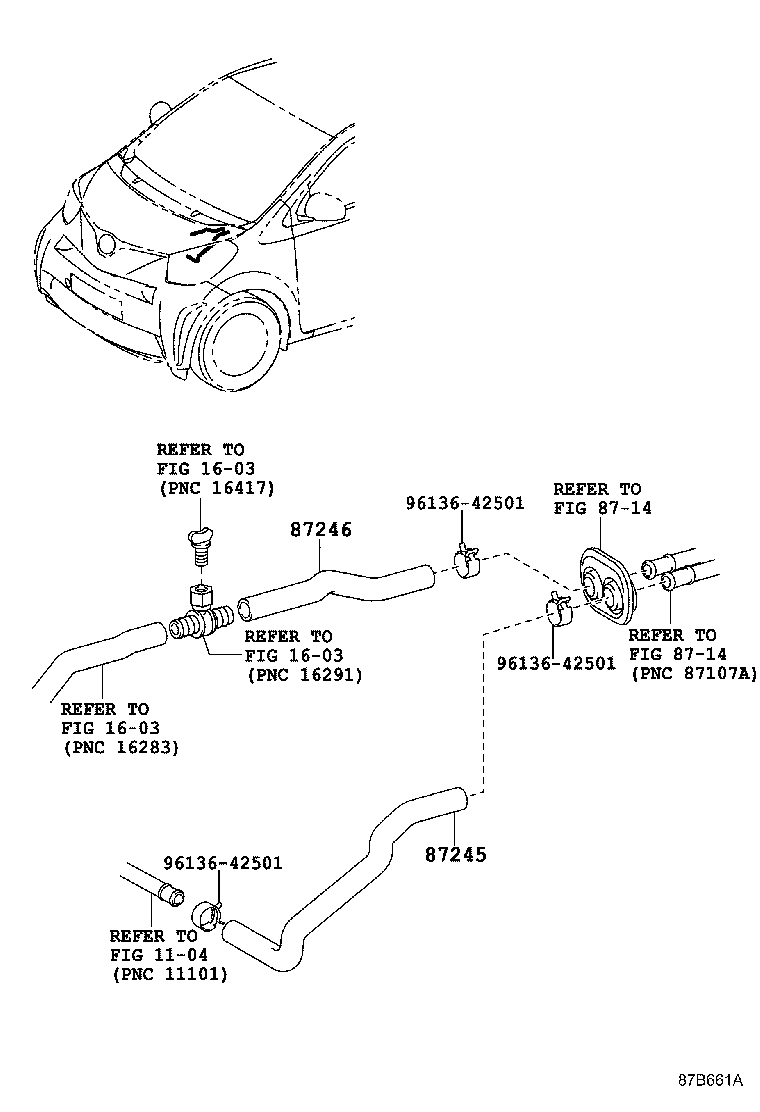 REFER TO
FIG 16-03
(PNC 16417)

87246

96136-42501

REFER TO
FIG 87-14

REFER TO
FIG 16-03
(PNC 16291)

96136-42501

REFER TO
FIG 87-14
(PNC 87107A)

REFER TO
FIG 16-03
(PNC 16283)

87245

96136-42501

REFER TO
FIG 11-04
(PNC 11101)

87B661A