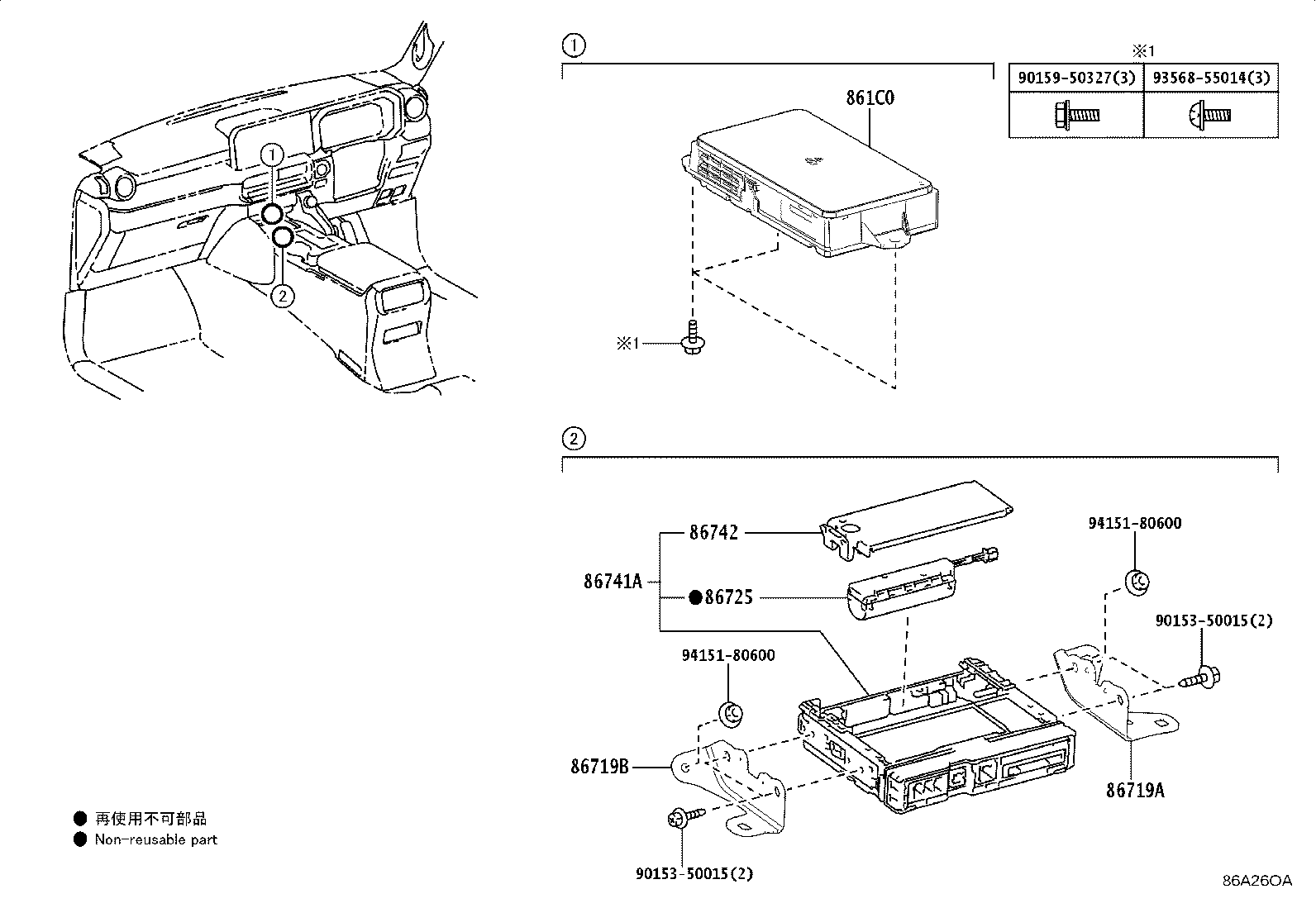 ①
②
①
※1
| 90159-50327(3) | 93568-55014(3) |
|---|---|
| | |

861C0
※1
②
86742
86741A
●86725
94151-80600
90153-50015(2)
94151-80600
86719B
86719A
90153-50015(2)
● 再使用不可部品
● Non-reusable part
86A26OA