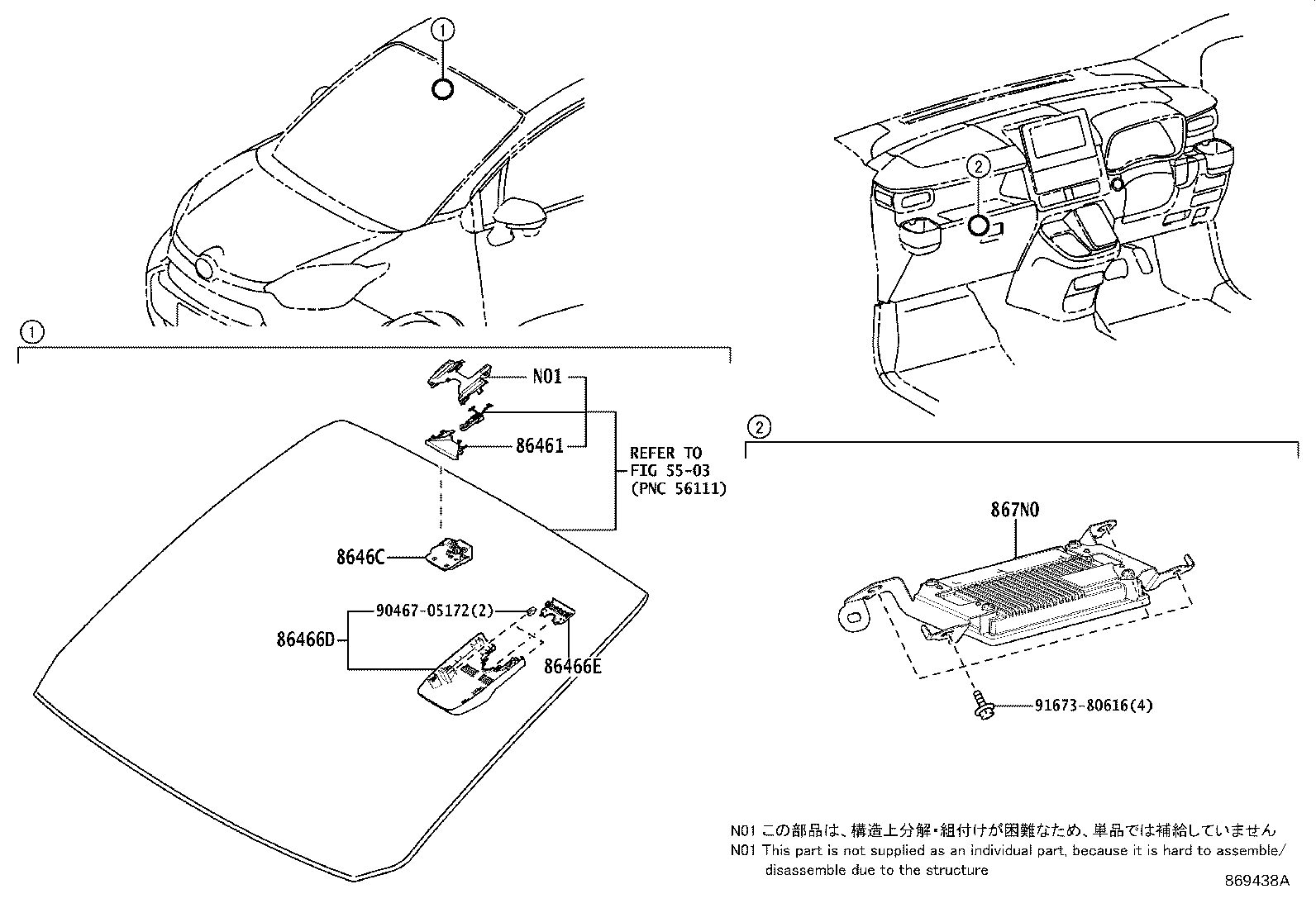 ①

②

①

N01

86461

REFER TO
FIG 55-03
(PNC 56111)

8646C

90467-05172(2)

86466D

86466E

②

867N0

91673-80616(4)

N01 この部品は、構造上分解・組付けが困難なため、単品では補給していません
N01 This part is not supplied as an individual part, because it is hard to assemble/ disassemble due to the structure

869438A