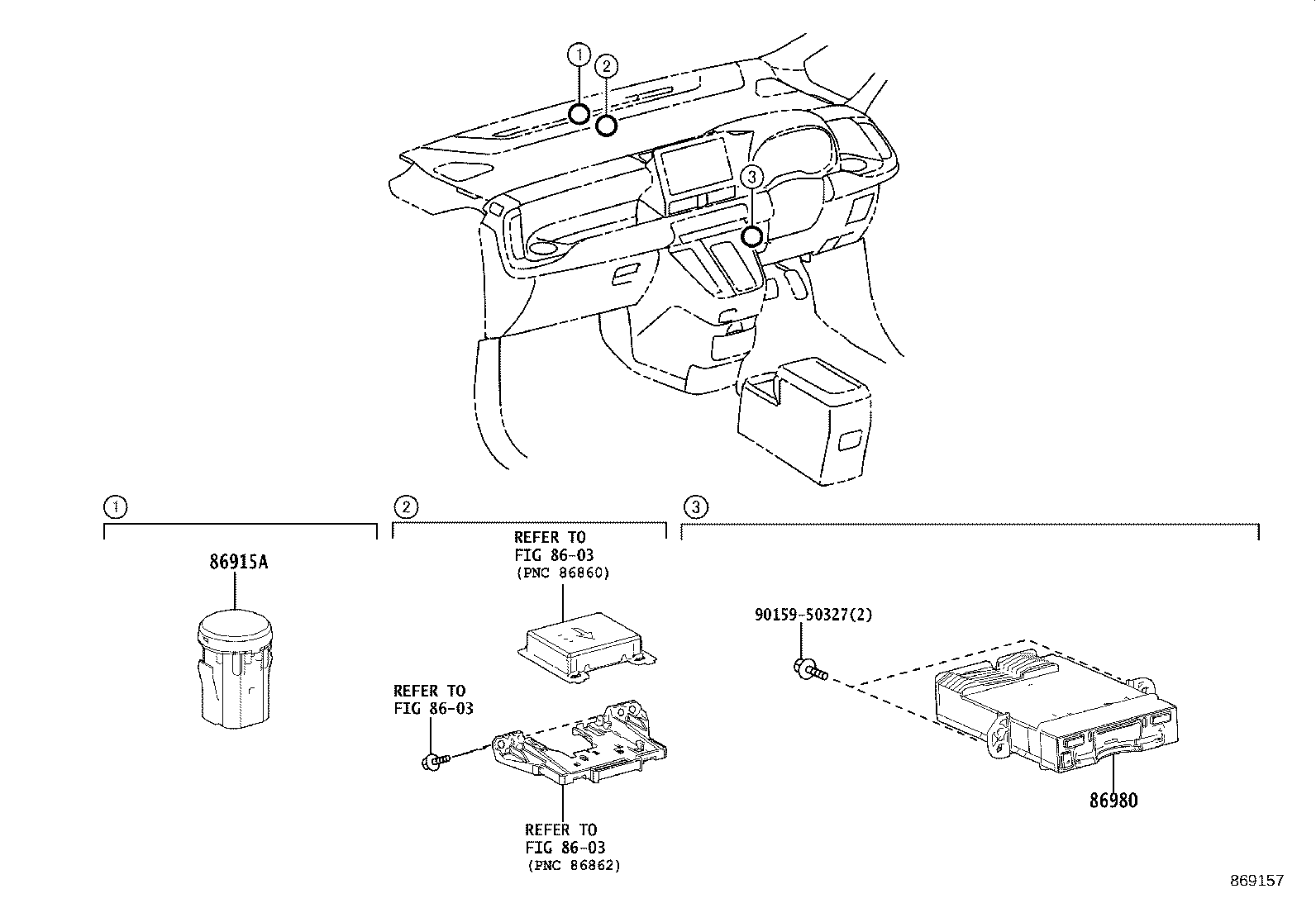 ①
②
③

①
86915A

②
REFER TO
FIG 86-03
(PNC 86860)

REFER TO
FIG 86-03

REFER TO
FIG 86-03
(PNC 86862)

③
90159-50327(2)
86980

869157