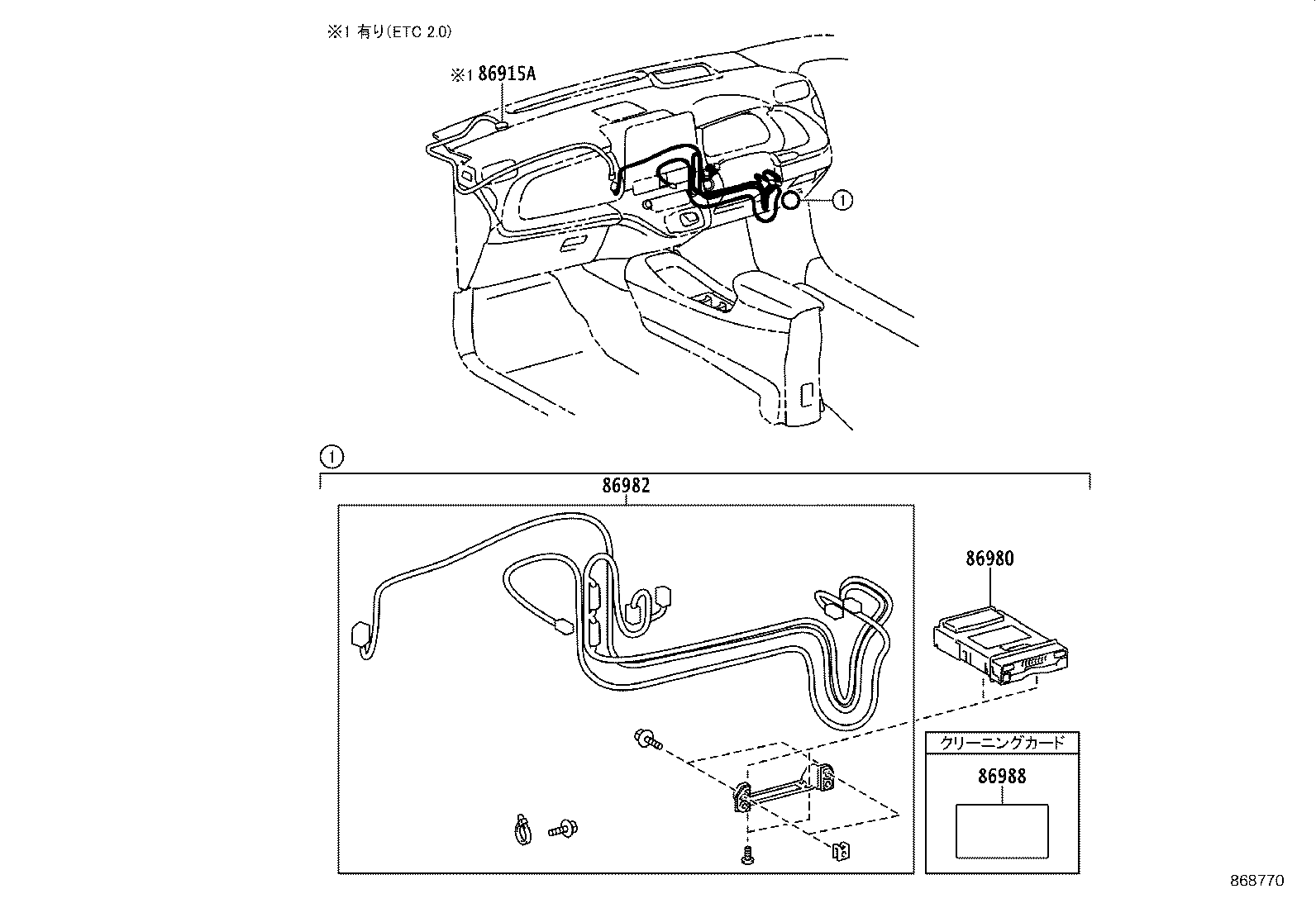 ※1 有り(ETC 2.0)

※1 86915A

1

1

86982

86980

クリーニングカード

86988

868770