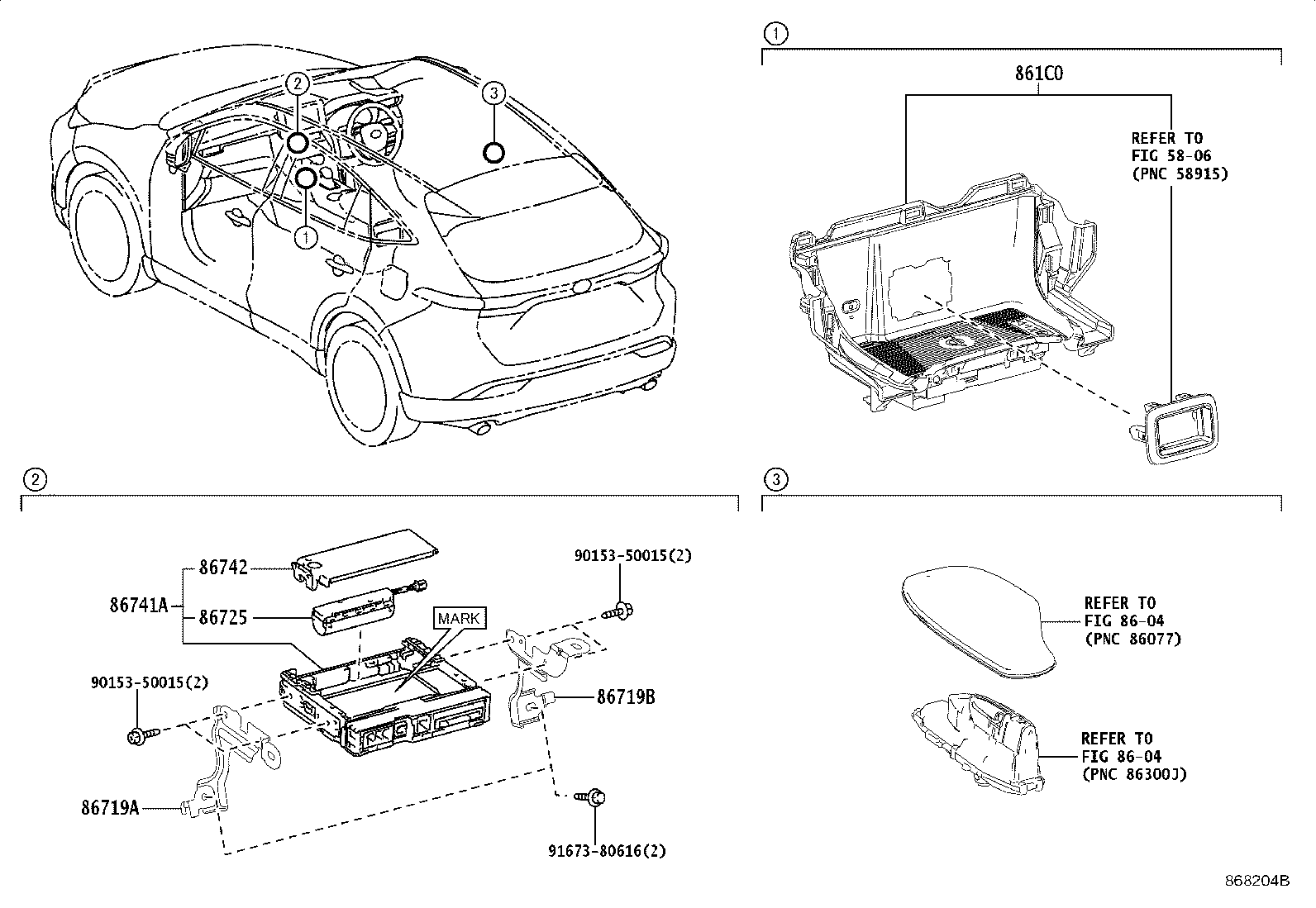 2
3
1

1
861C0
REFER TO
FIG 58-06
(PNC 58915)

2
86742
86741A
86725
MARK
90153-50015(2)
90153-50015(2)
86719B
86719A
91673-80616(2)

3
REFER TO
FIG 86-04
(PNC 86077)
REFER TO
FIG 86-04
(PNC 86300J)

868204B