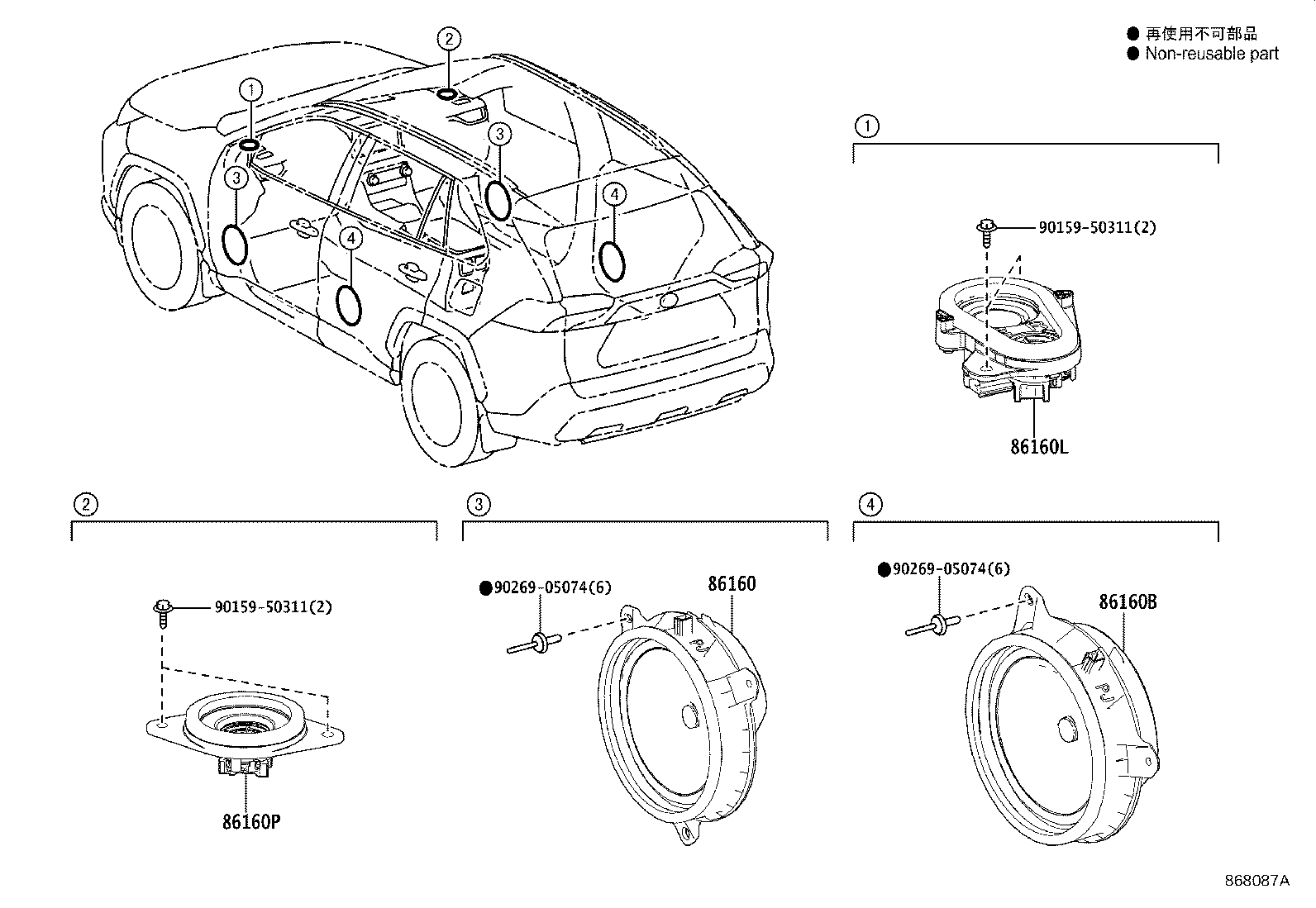 ● 再使用不可部品
● Non-reusable part

2
1
3
3
4
4

1

90159-50311(2)

86160L

2

90159-50311(2)

86160P

3

●90269-05074(6)

86160

4

●90269-05074(6)

86160B

868087A