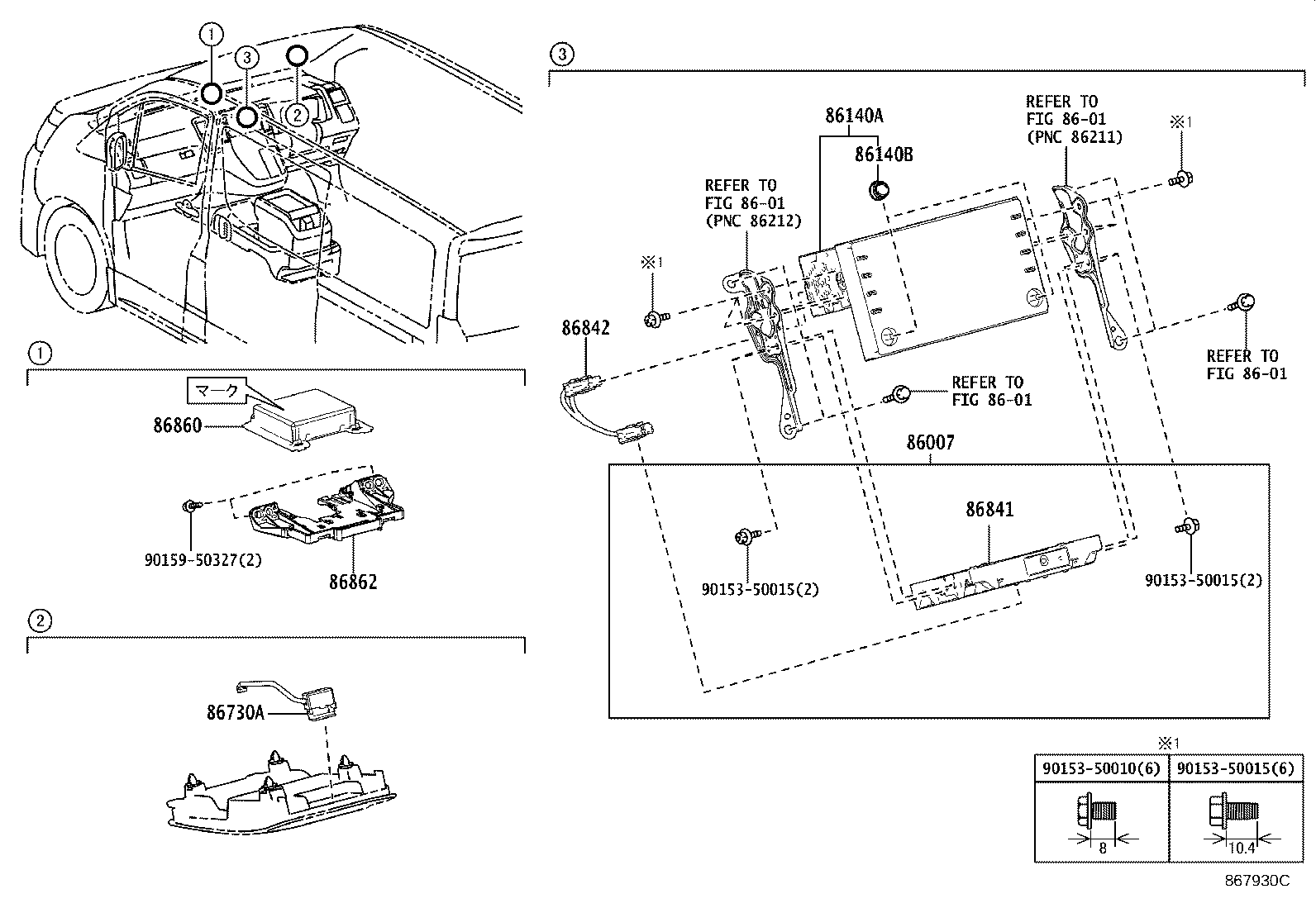 1
3
2

1
マーク
86860
90159-50327(2)
86862

2
86730A

3
86140A
86140B
REFER TO
FIG 86-01
(PNC 86211)
※1
REFER TO
FIG 86-01
(PNC 86212)
※1
86842
REFER TO
FIG 86-01
REFER TO
FIG 86-01
86007
86841
90153-50015(2)
90153-50015(2)

※1
| 90153-50010(6) | 90153-50015(6) |
|---|---|
| 8 | 10.4 |

867930C