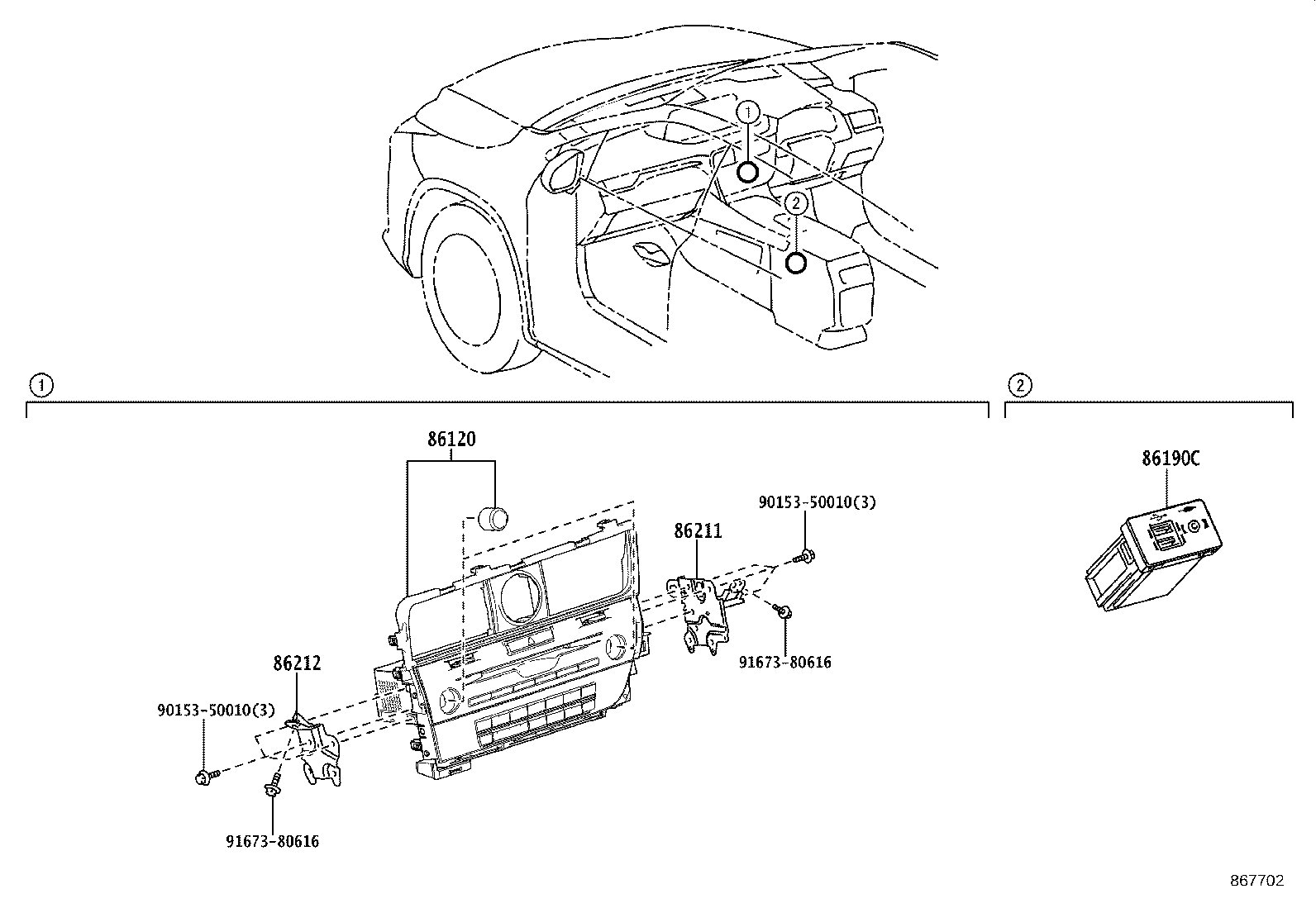 1
2
1
2
86120
86190C
90153-50010(3)
86211
91673-80616
86212
90153-50010(3)
91673-80616
867702