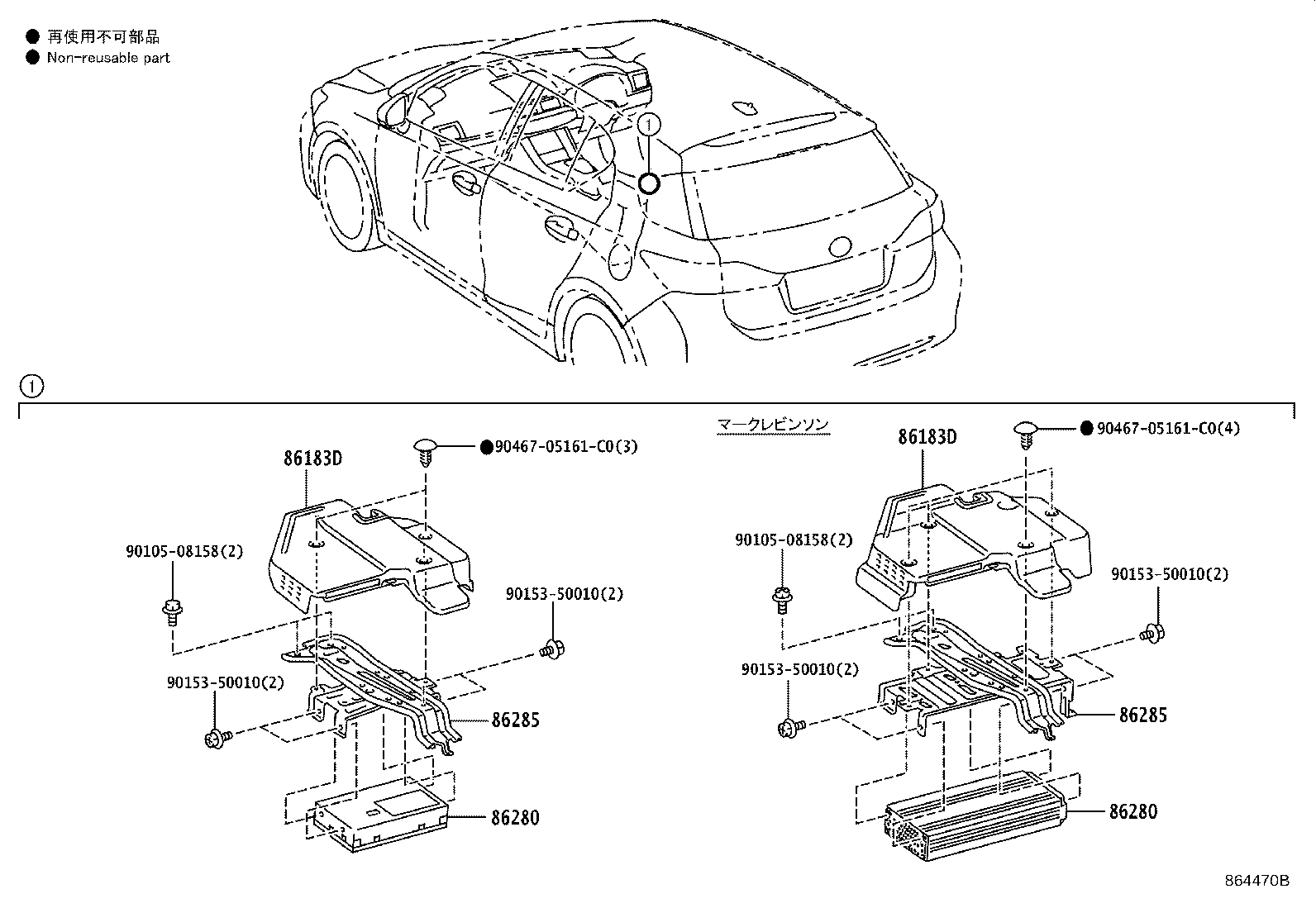 ● 再使用不可部品
● Non-reusable part

①

①

86183D
●90467-05161-C0(3)
90105-08158(2)
90153-50010(2)
90153-50010(2)
86285
86280

マークレビンソン
86183D
●90467-05161-C0(4)
90105-08158(2)
90153-50010(2)
90153-50010(2)
86285
86280

864470B