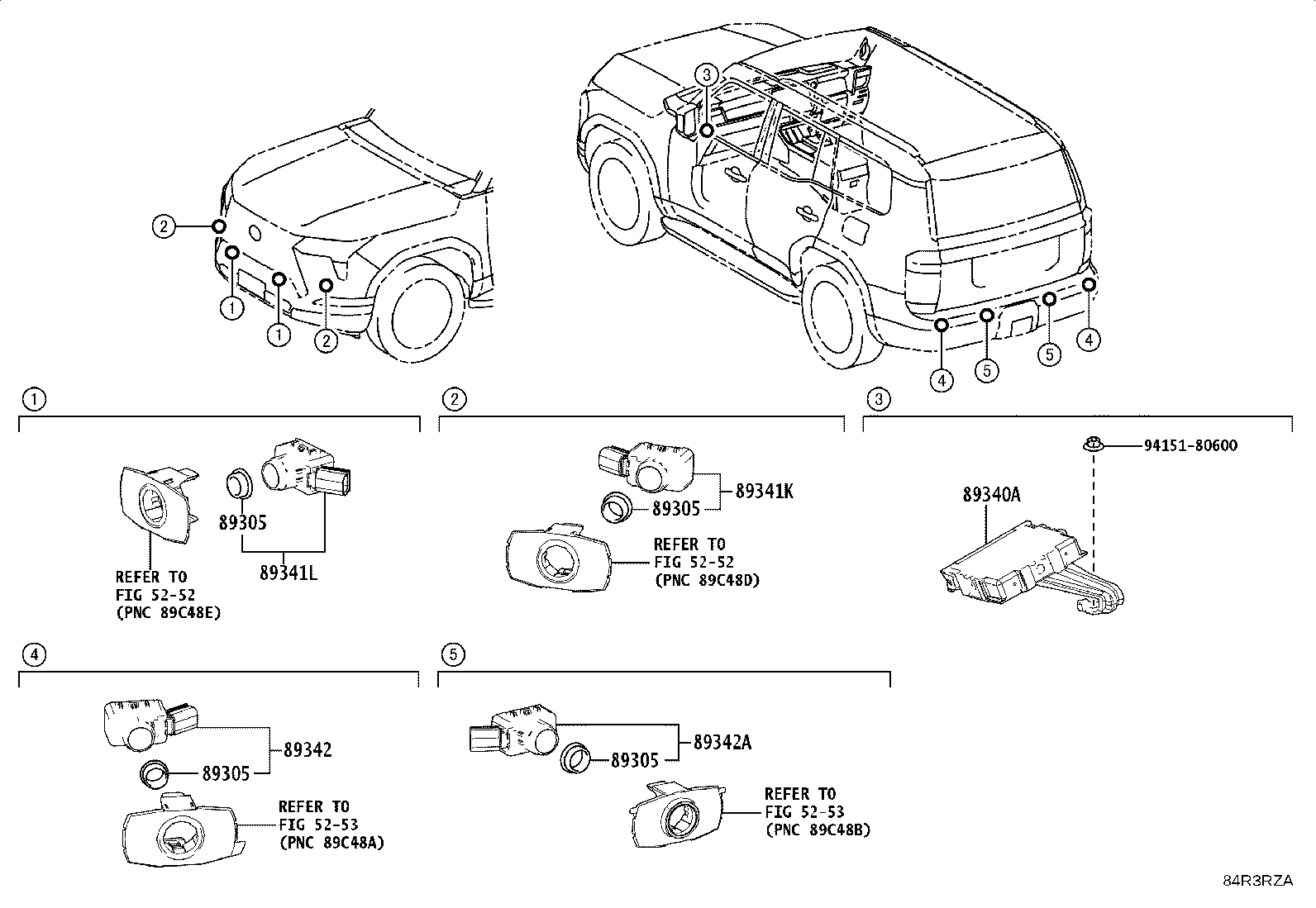 3
2
1
1
2
4
5
5
4

1
89305
89341L
REFER TO FIG 52-52 (PNC 89C48E)

2
89341K
89305
REFER TO FIG 52-52 (PNC 89C48D)

3
94151-80600
89340A

4
89342
89305
REFER TO FIG 52-53 (PNC 89C48A)

5
89342A
89305
REFER TO FIG 52-53 (PNC 89C48B)

84R3RZA