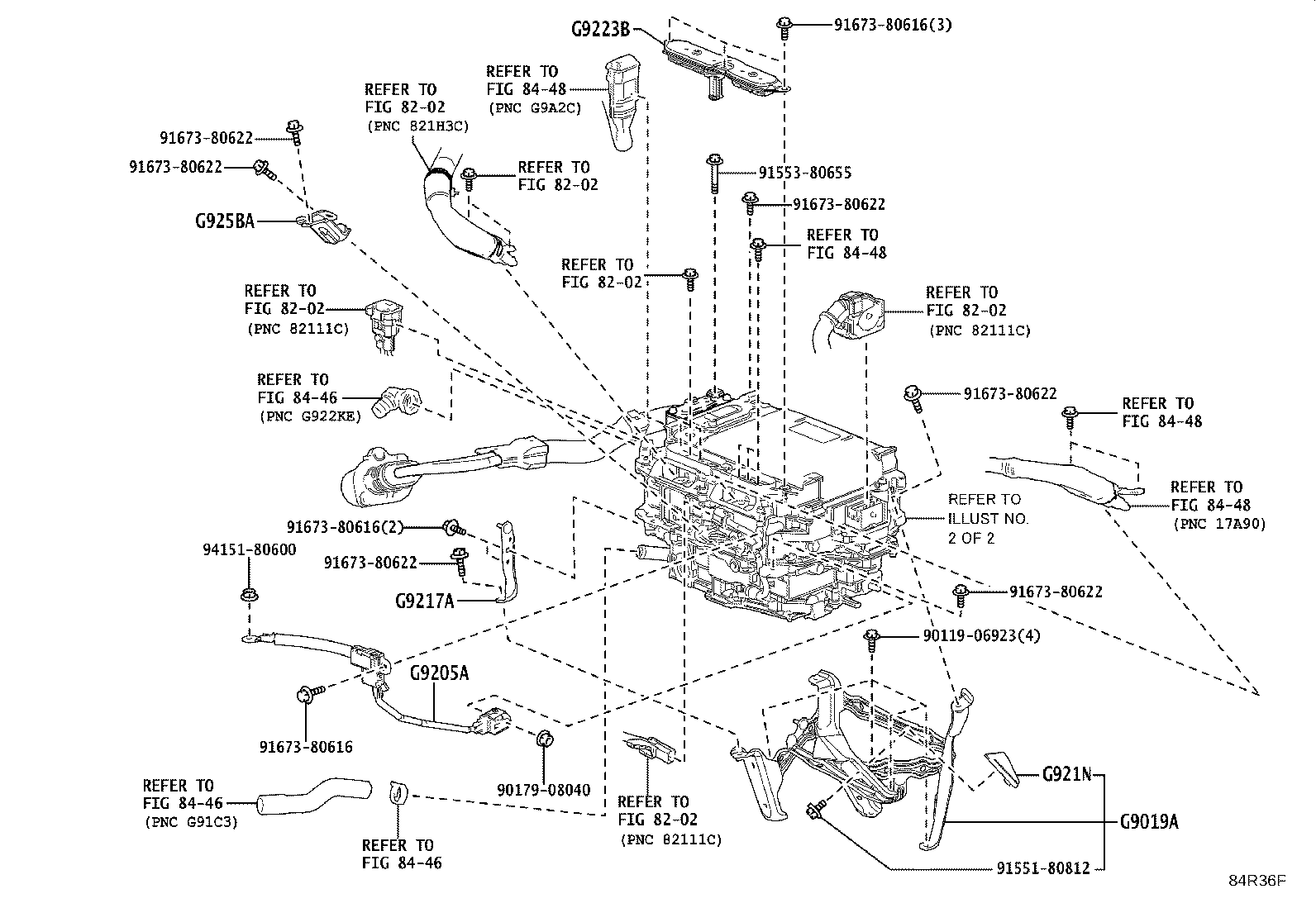 G9223B
91673-80616(3)
REFER TO
FIG 84-48
(PNC G9A2C)
REFER TO
FIG 82-02
(PNC 821H3C)
91673-80622
91673-80622
REFER TO
FIG 82-02
91553-80655
91673-80622
G925BA
REFER TO
FIG 84-48
REFER TO
FIG 82-02
REFER TO
FIG 82-02
(PNC 82111C)
REFER TO
FIG 82-02
(PNC 82111C)
REFER TO
FIG 84-46
(PNC G922KE)
91673-80622
REFER TO
FIG 84-48
REFER TO
FIG 84-48
(PNC 17A90)
REFER TO
ILLUST NO.
2 OF 2
91673-80616(2)
94151-80600
91673-80622
G9217A
91673-80622
90119-06923(4)
G9205A
91673-80616
90179-08040
REFER TO
FIG 84-46
(PNC G91C3)
REFER TO
FIG 84-46
REFER TO
FIG 82-02
(PNC 82111C)
G921N
G9019A
91551-80812
84R36F