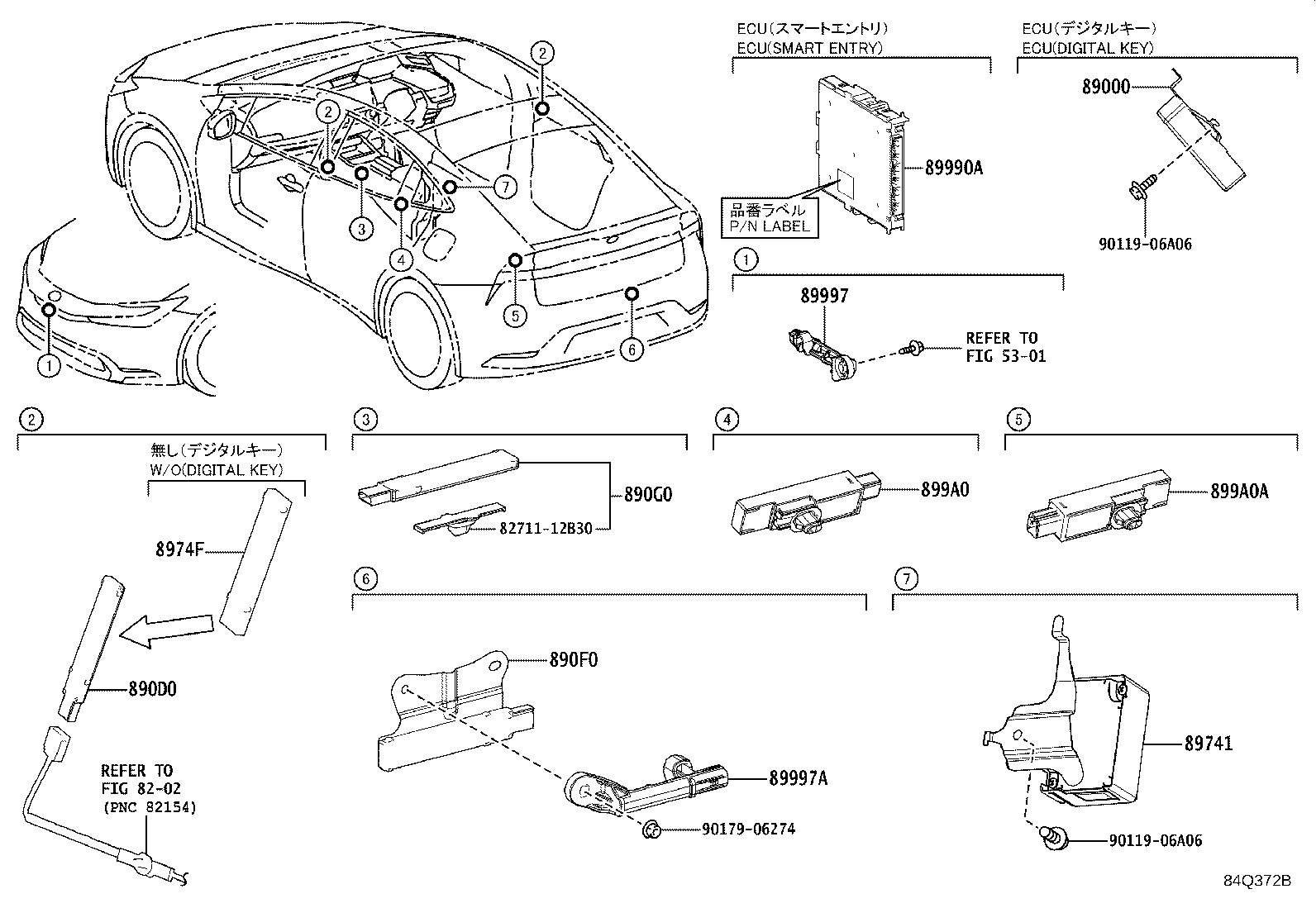 2
2
7
3
4
5
6
1

ECU(スマートエントリ)
ECU(SMART ENTRY)

89990A
品番ラベル
P/N LABEL

ECU(デジタルキー)
ECU(DIGITAL KEY)

89000
90119-06A06

1
89997
REFER TO
FIG 53-01

2
無し(デジタルキー)
W/O(DIGITAL KEY)
8974F
890D0
REFER TO
FIG 82-02
(PNC 82154)

3
890G0
82711-12B30

4
899A0

5
899A0A

6
890F0
89997A
90179-06274

7
89741
90119-06A06

84Q372B