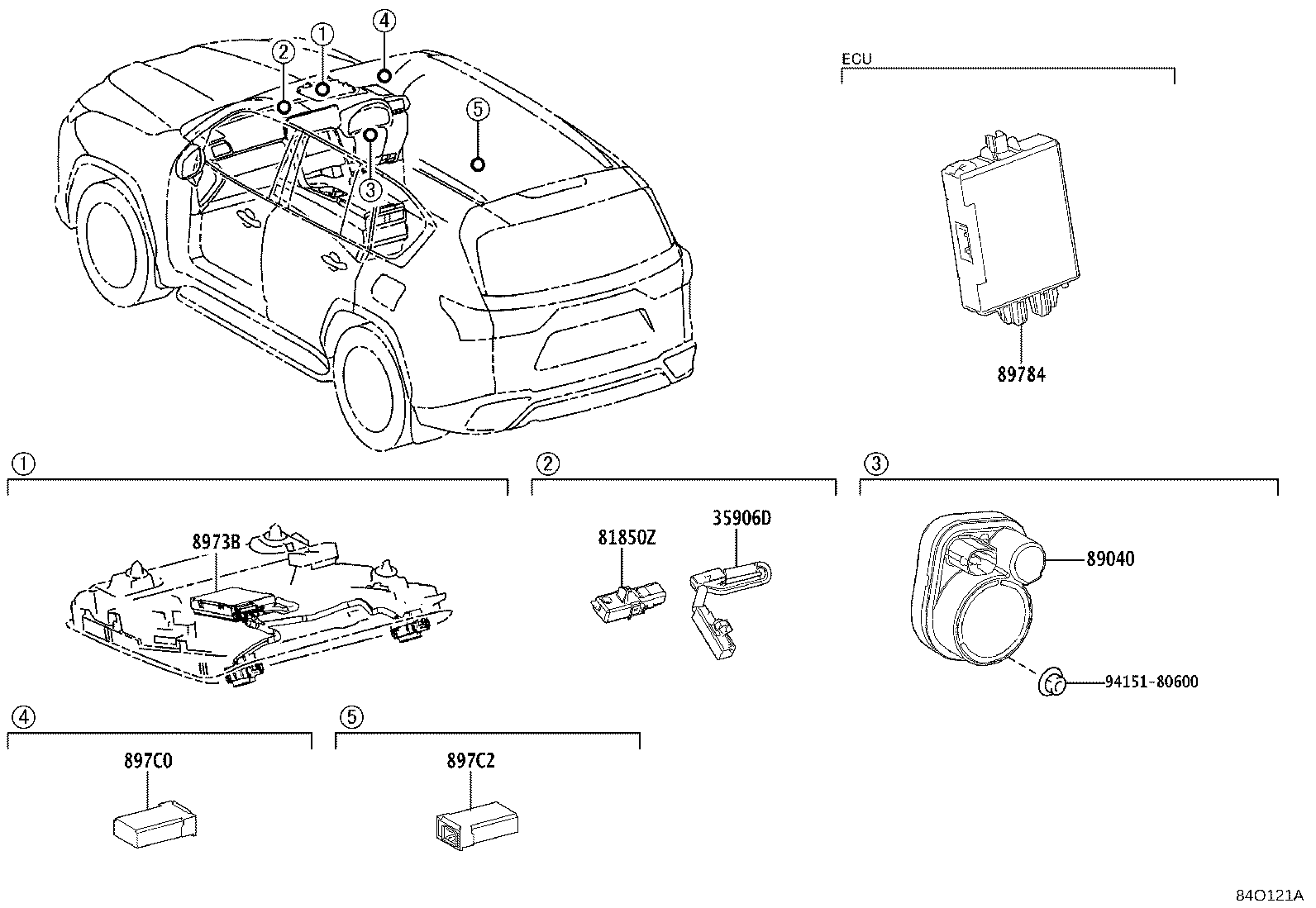 ②
①
④
⑤
③

ECU

89784

①

8973B

②

81850Z
35906D

③

89040
94151-80600

④

897C0

⑤

897C2

84O121A