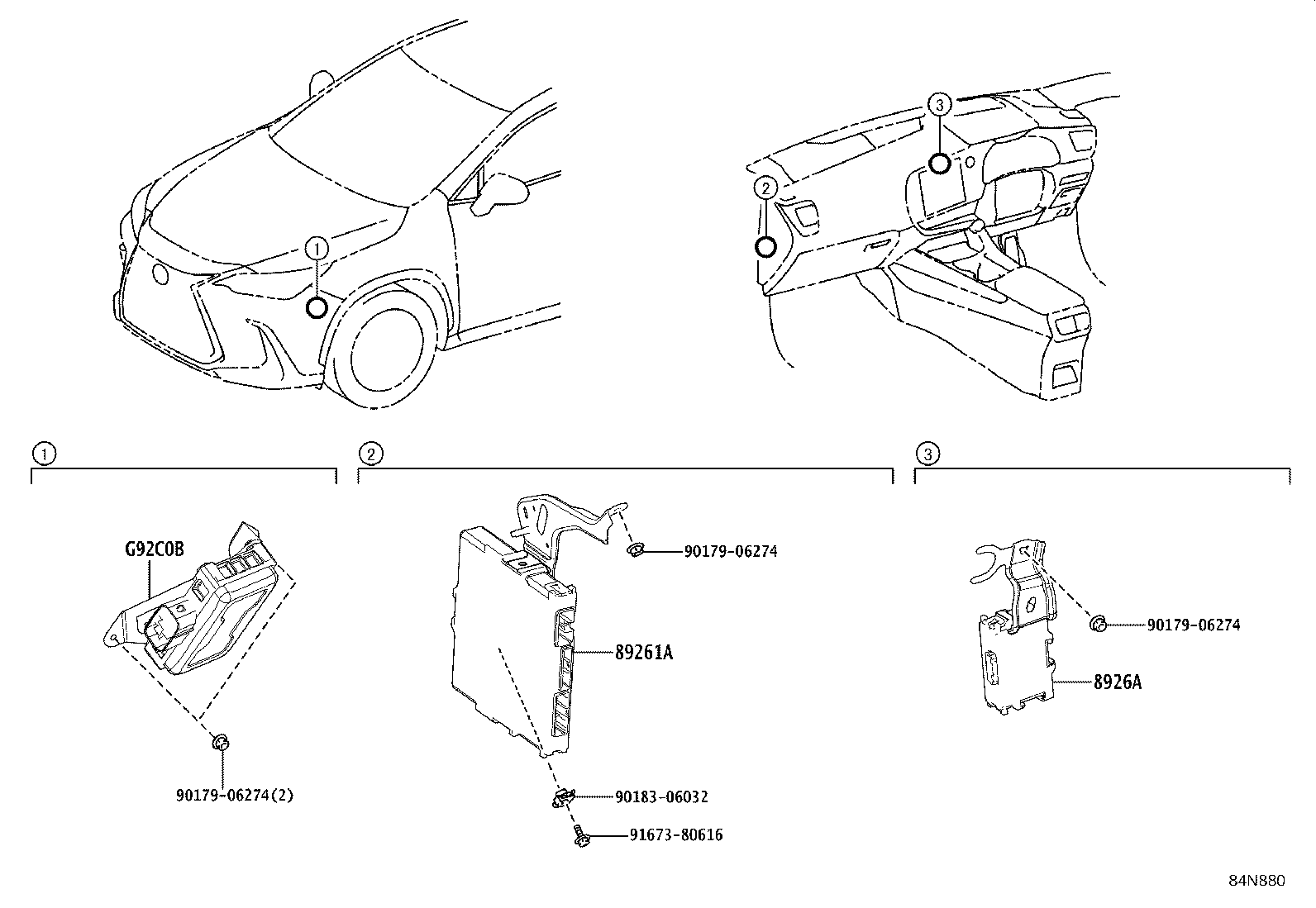 1
3
2

1
G92C0B
90179-06274(2)

2
90179-06274
89261A
90183-06032
91673-80616

3
90179-06274
8926A

84N880