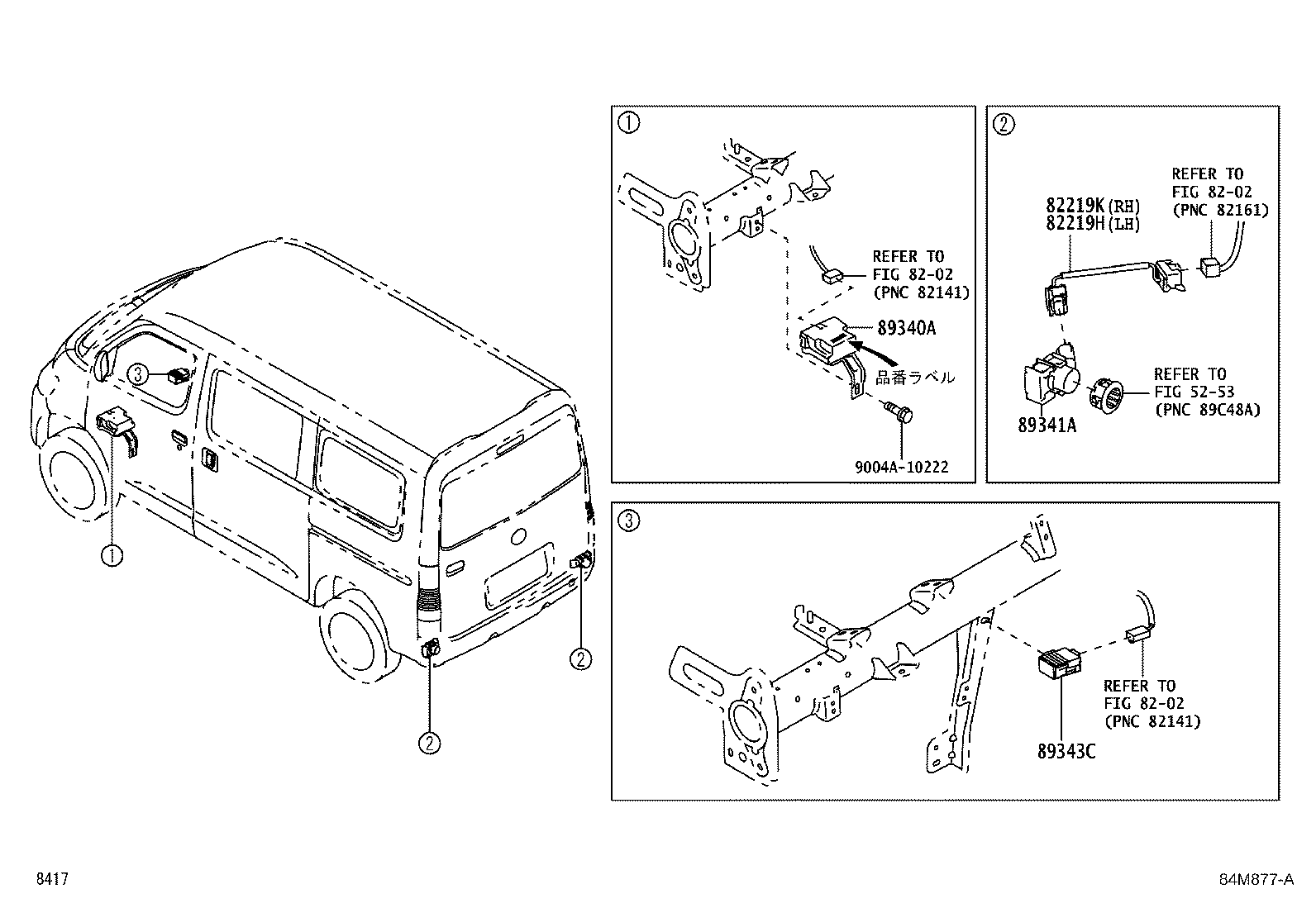 ③

①

②

②

①

REFER TO FIG 82-02 (PNC 82141)

89340A

品番ラベル

9004A-10222

②

REFER TO FIG 82-02 (PNC 82161)

82219K(RH)
82219H(LH)

REFER TO FIG 52-53 (PNC 89C48A)

89341A

③

REFER TO FIG 82-02 (PNC 82141)

89343C

8417

84M877-A