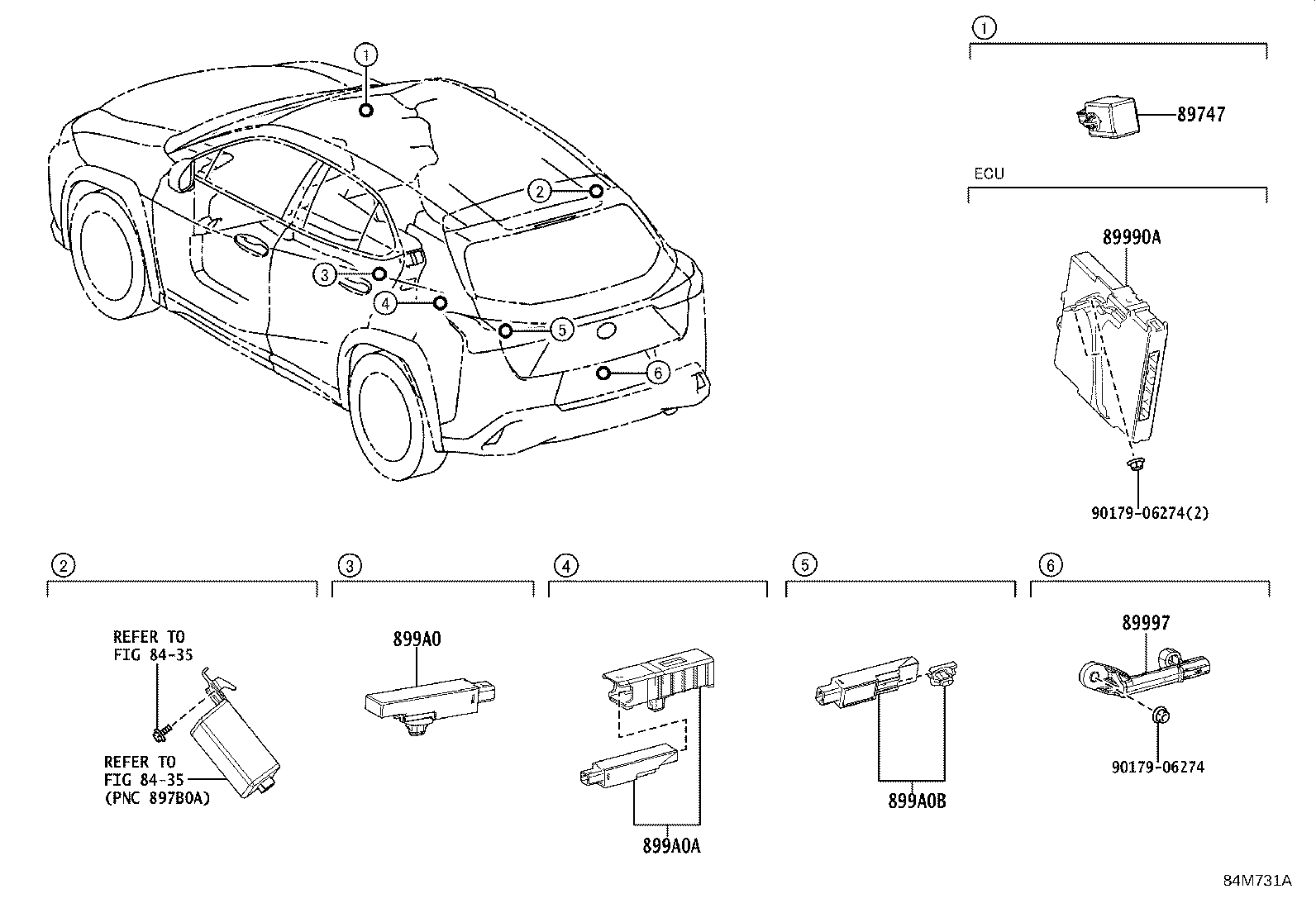 1
2
3
4
5
6

1
89747

ECU
89990A
90179-06274(2)

2
REFER TO
FIG 84-35
REFER TO
FIG 84-35
(PNC 897B0A)

3
899A0

4
899A0A

5
899A0B

6
89997
90179-06274

84M731A