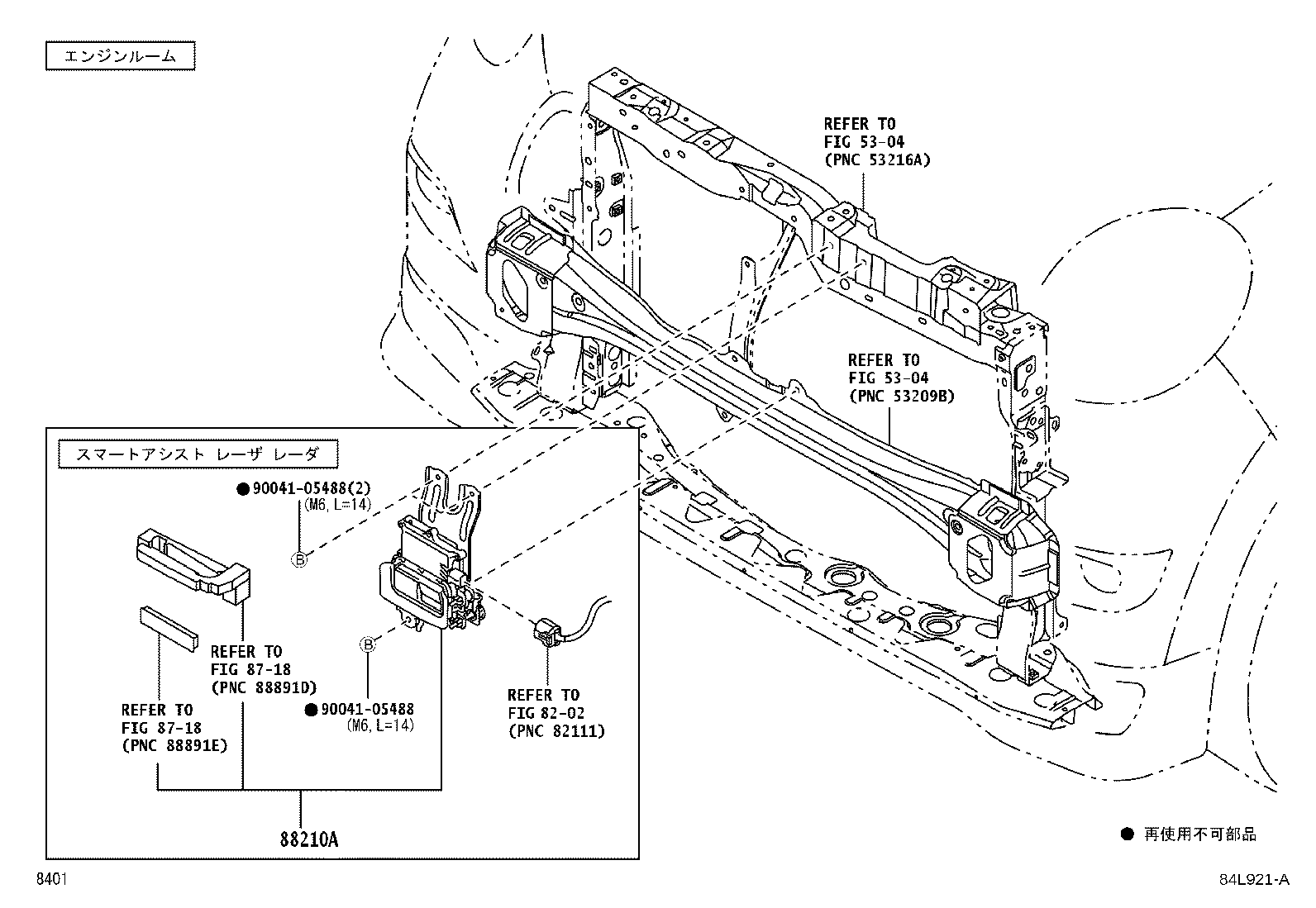 エンジンルーム

REFER TO
FIG 53-04
(PNC 53216A)

REFER TO
FIG 53-04
(PNC 53209B)

スマートアシスト レーザ レーダ

● 90041-05488(2)
(M6, L=14)

B

B

REFER TO
FIG 87-18
(PNC 88891D)

REFER TO
FIG 87-18
(PNC 88891E)

● 90041-05488
(M6, L=14)

REFER TO
FIG 82-02
(PNC 82111)

88210A

● 再使用不可部品

8401

84L921-A