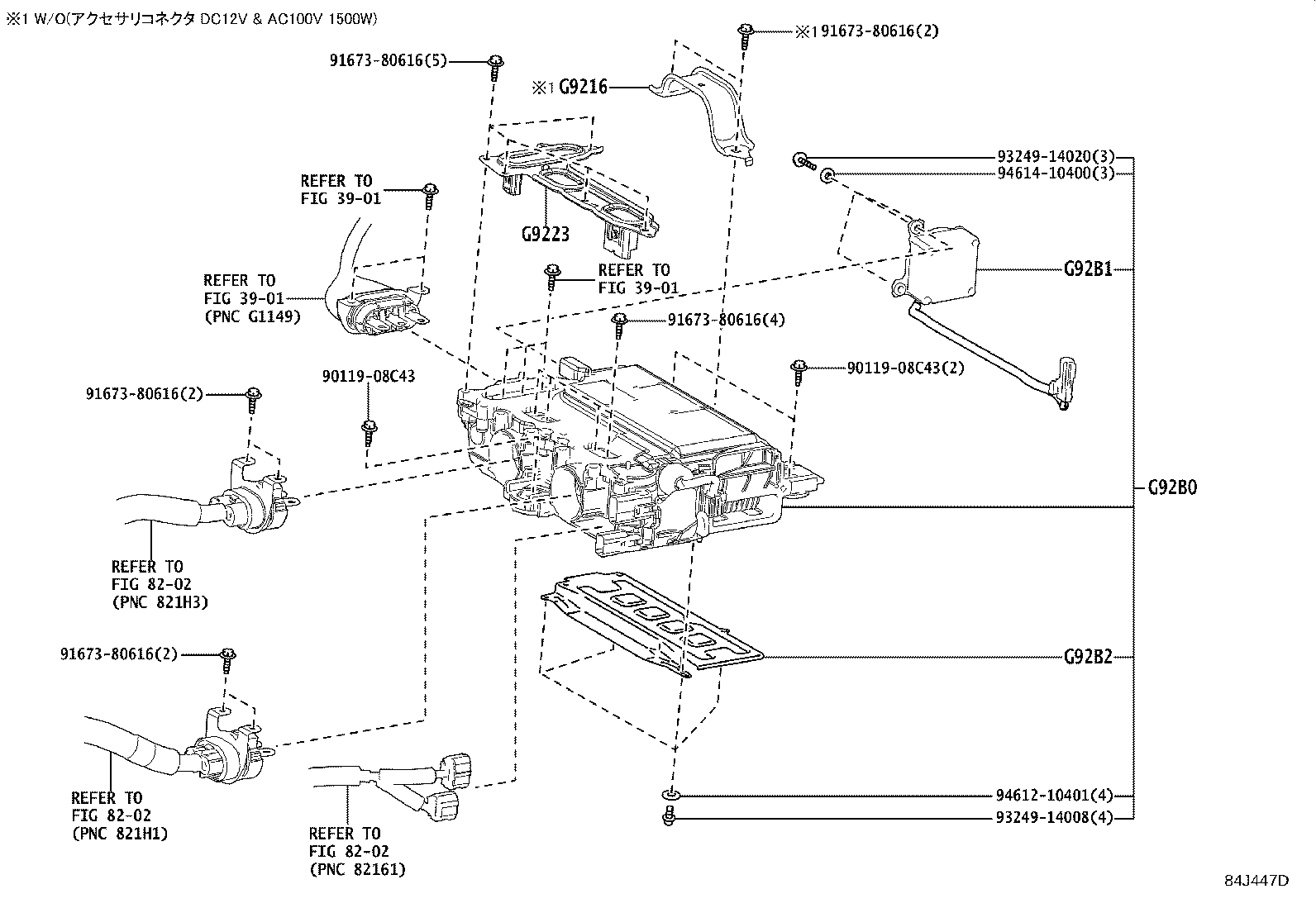 ※1 W/O(アクセサリコネクタ DC12V & AC100V 1500W)

※1 91673-80616(2)

91673-80616(5)

※1 G9216

93249-14020(3)
94614-10400(3)

REFER TO
FIG 39-01

G9223

REFER TO
FIG 39-01
(PNC G1149)

REFER TO
FIG 39-01

G92B1

91673-80616(4)

90119-08C43

90119-08C43(2)

91673-80616(2)

G92B0

REFER TO
FIG 82-02
(PNC 821H3)

91673-80616(2)

G92B2

REFER TO
FIG 82-02
(PNC 821H1)

REFER TO
FIG 82-02
(PNC 82161)

94612-10401(4)
93249-14008(4)

84J447D