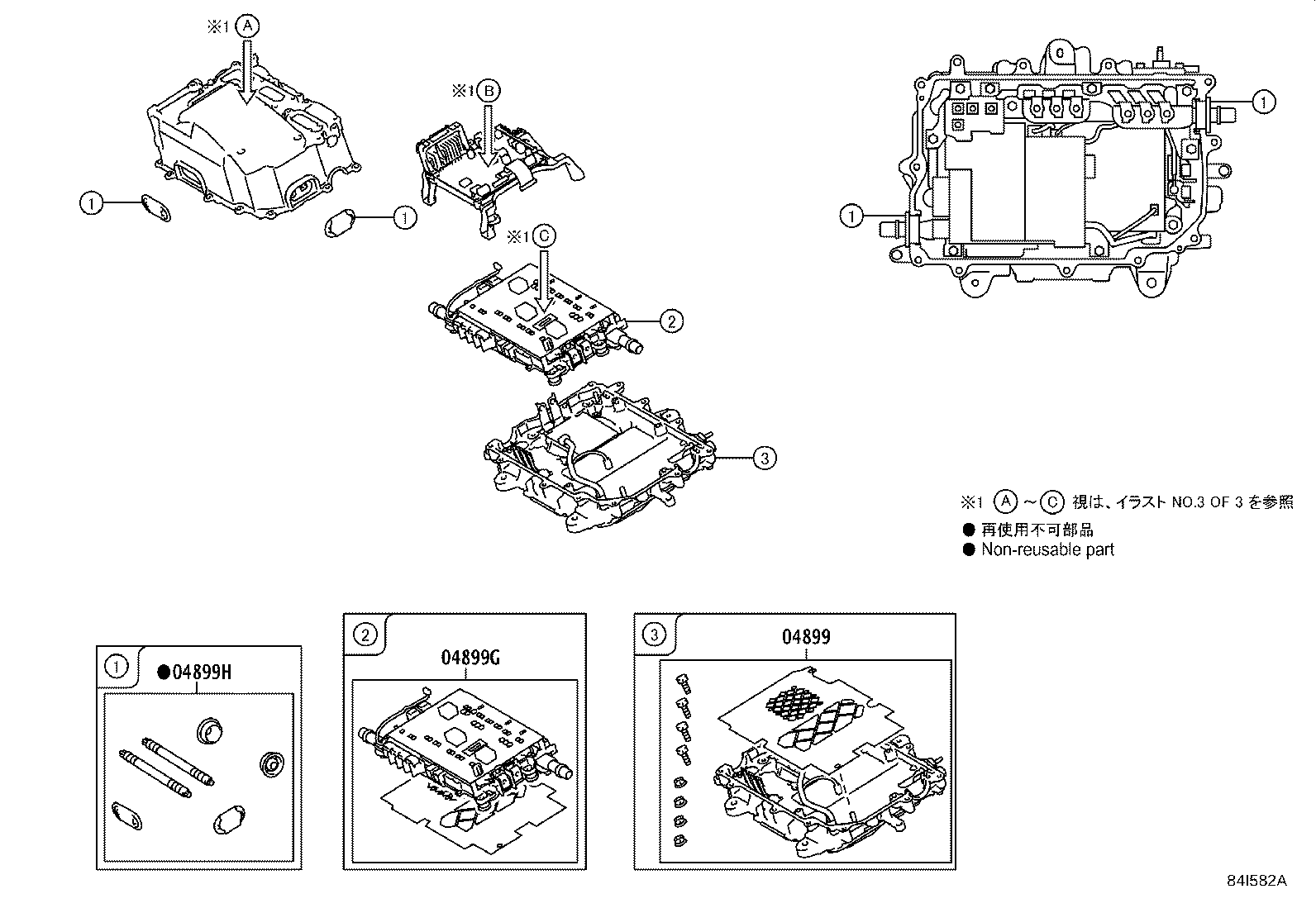 ※1 A

※1 B

1

1

※1 C

2

3

1

1

※1 A ～ C 視は、イラスト NO.3 OF 3 を参照
● 再使用不可部品
● Non-reusable part

1
●04899H

2
04899G

3
04899

84I582A