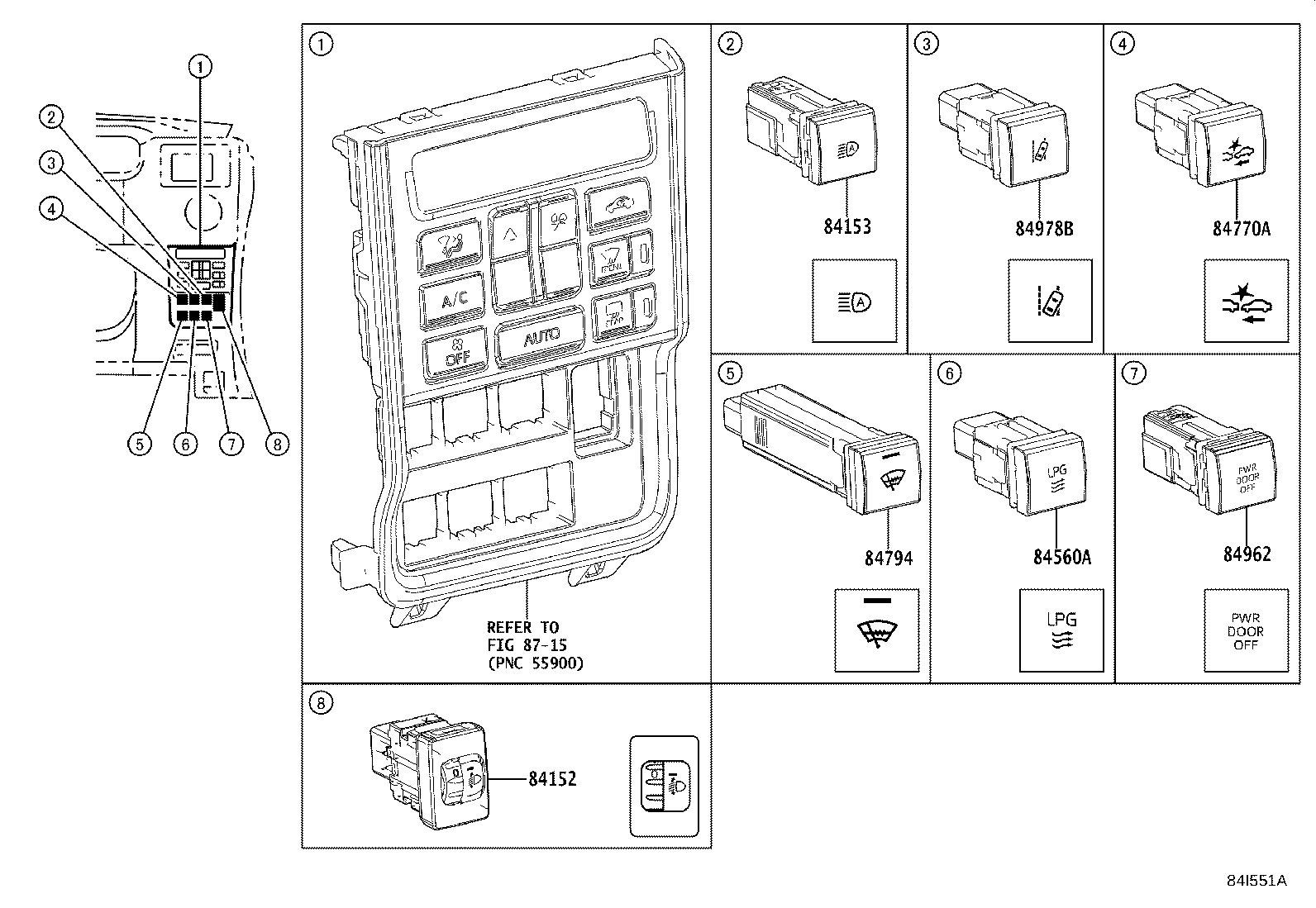 1
2
3
4
5
6
7
8

1

A/C
AUTO
OFF

REFER TO
FIG 87-15
(PNC 55900)

2
84153

3
84978B

4
84770A

5
84794

6
LPG
84560A
LPG

7
PWR DOOR OFF
84962
PWR
DOOR
OFF

8
84152

84I551A