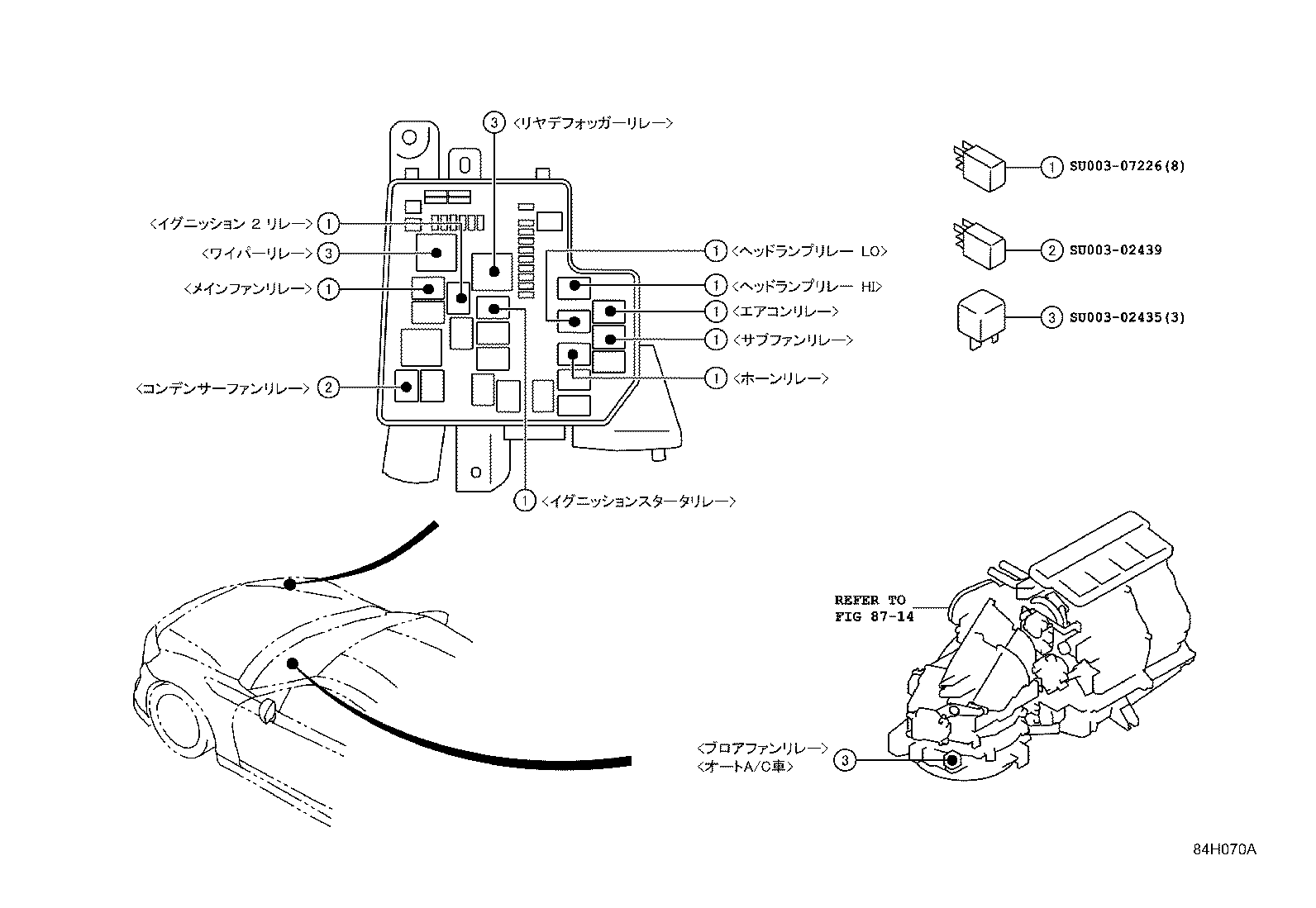 3 <リヤデフォッガーリレー>

<イグニッション 2 リレー> 1

<ワイパーリレー> 3

<メインファンリレー> 1

<コンデンサーファンリレー> 2

1 <ヘッドランプリレー LO>

1 <ヘッドランプリレー HI>

1 <エアコンリレー>

1 <サブファンリレー>

1 <ホーンリレー>

1 <イグニッションスタータリレー>

1 SU003-07226(8)

2 SU003-02439

3 SU003-02435(3)

REFER TO
FIG 87-14

<ブロアファンリレー>
<オートA/C車> 3

84H070A