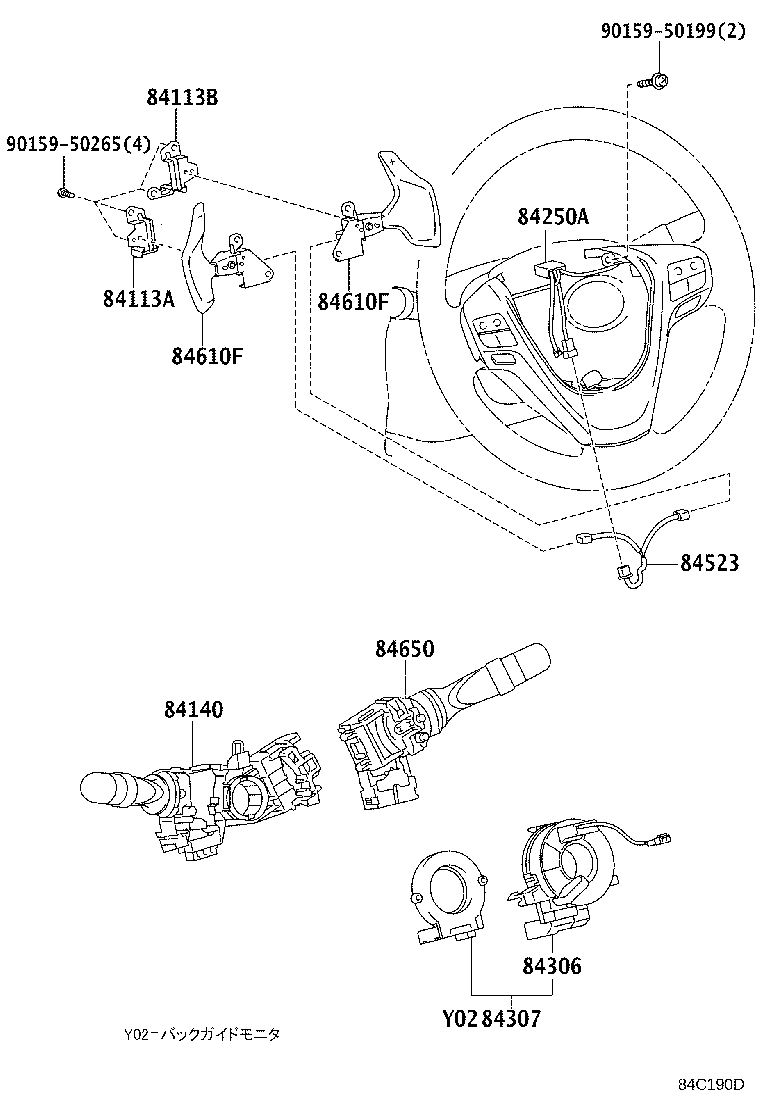 90159-50199(2)

84113B

90159-50265(4)

84250A

84113A

84610F

84610F

84523

84650

84140

84306

Y02 84307

Y02-バックガイドモニタ

84C190D