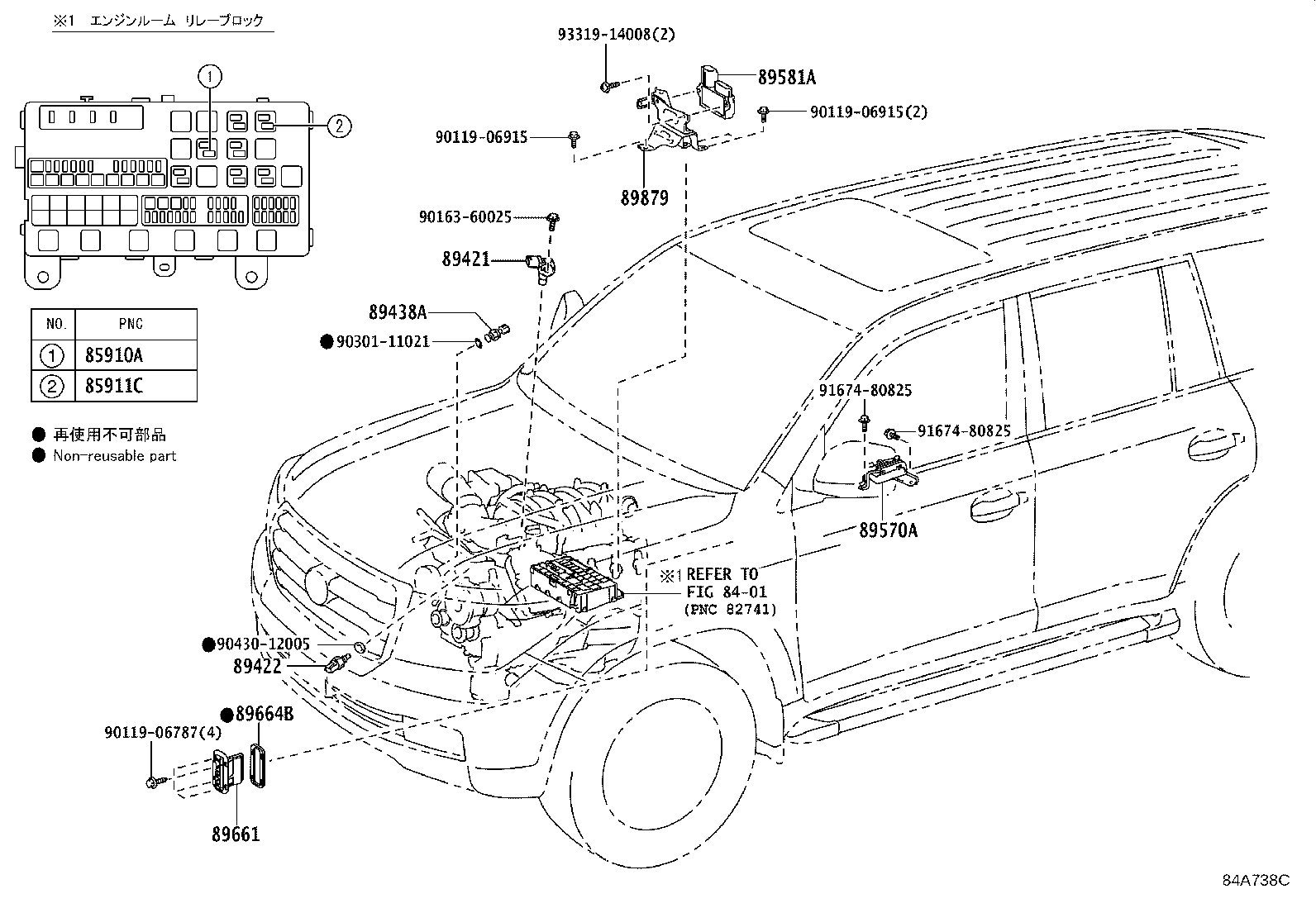 ※1 エンジンルーム リレーブロック

①

②

| NO. | PNC |
|---|---|
| ① | 85910A |
| ② | 85911C |

● 再使用不可部品
● Non-reusable part

93319-14008(2)
89581A
90119-06915(2)
90119-06915
89879
90163-60025
89421
89438A
●90301-11021
91674-80825
91674-80825
89570A
※1 REFER TO FIG 84-01 (PNC 82741)
●90430-12005
89422
●89664B
90119-06787(4)
89661

84A738C