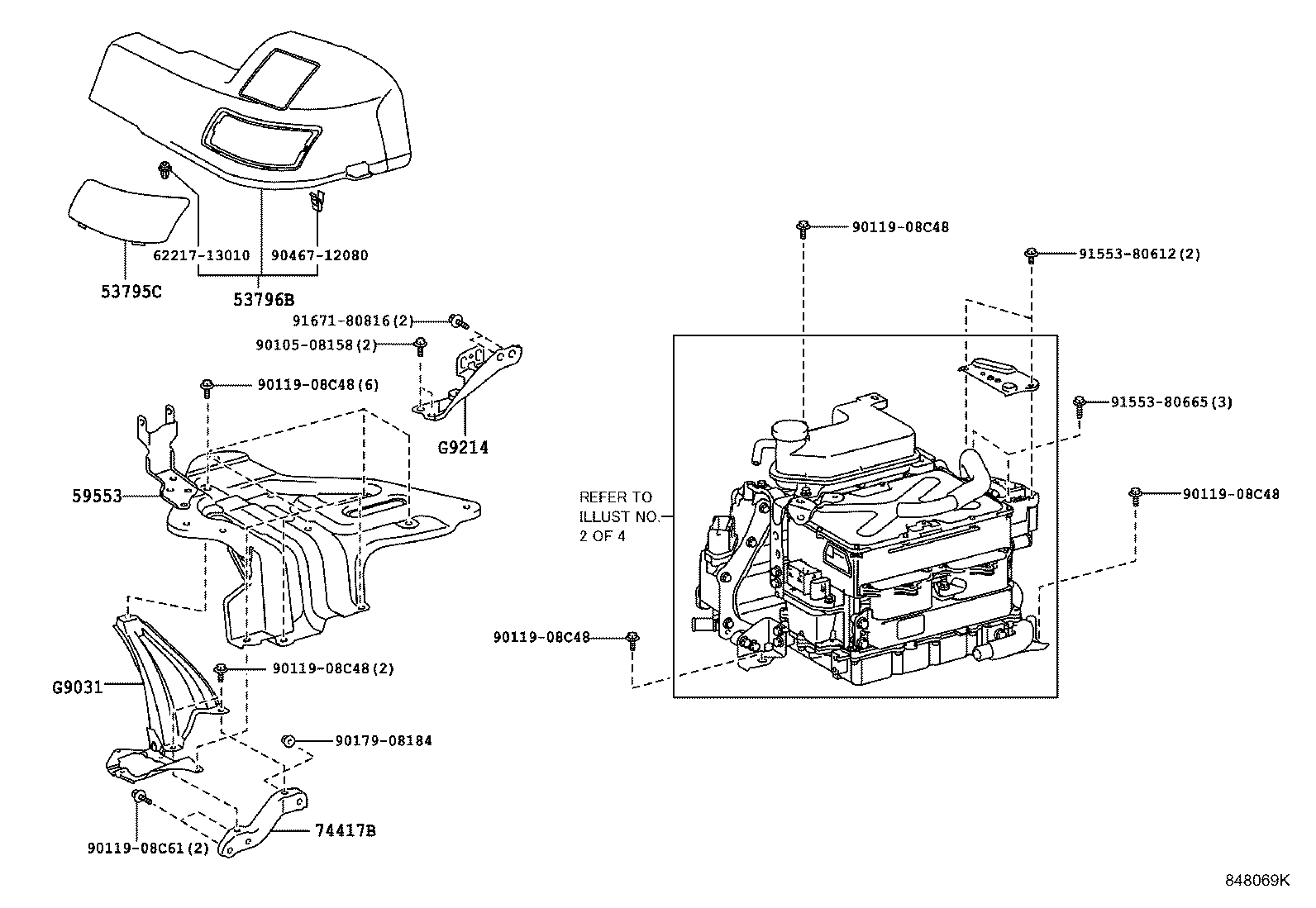 62217-13010
90467-12080
53795C
53796B
91671-80816(2)
90105-08158(2)
90119-08C48(6)
G9214
59553
G9031
90119-08C48(2)
90179-08184
74417B
90119-08C61(2)
90119-08C48
91553-80612(2)
91553-80665(3)
90119-08C48
REFER TO ILLUST NO. 2 OF 4
90119-08C48
848069K