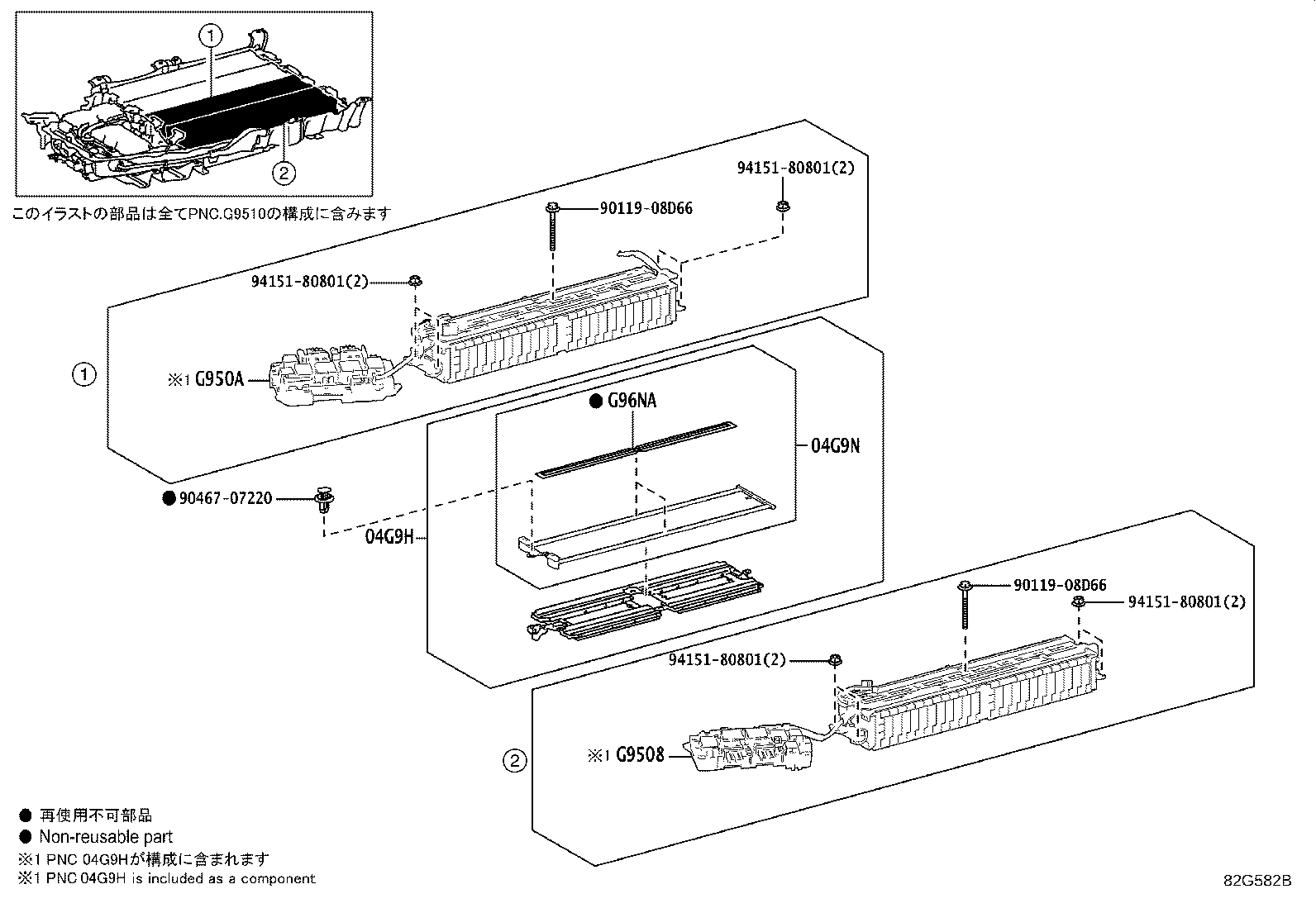 ①
②
このイラストの部品は全てPNC.G9510の構成に含みます

94151-80801(2)
90119-08D66
94151-80801(2)
①
※1 G950A
● G96NA
04G9N
● 90467-07220
04G9H
90119-08D66
94151-80801(2)
94151-80801(2)
②
※1 G9508

● 再使用不可部品
● Non-reusable part
※1 PNC 04G9Hが構成に含まれます
※1 PNC 04G9H is included as a component

82G582B