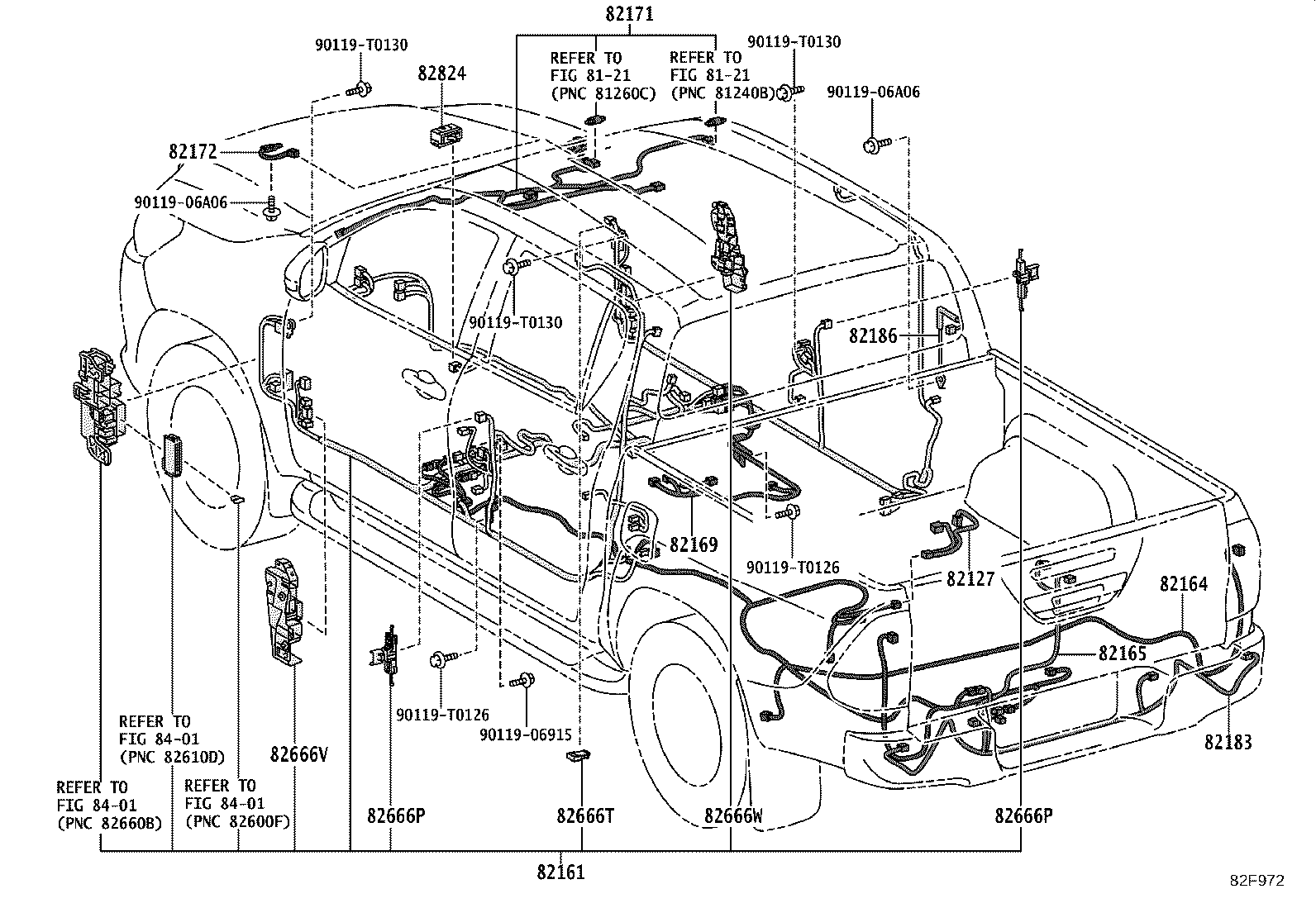 82171

90119-T0130

82824

REFER TO
FIG 81-21
(PNC 81260C)

REFER TO
FIG 81-21
(PNC 81240B)

90119-T0130

90119-06A06

82172

90119-06A06

90119-T0130

82186

82169

90119-T0126

82127

82164

82165

82183

90119-T0126

90119-06915

REFER TO
FIG 84-01
(PNC 82610D)

82666V

REFER TO
FIG 84-01
(PNC 82660B)

REFER TO
FIG 84-01
(PNC 82600F)

82666P

82666T

82666W

82666P

82161

82F972